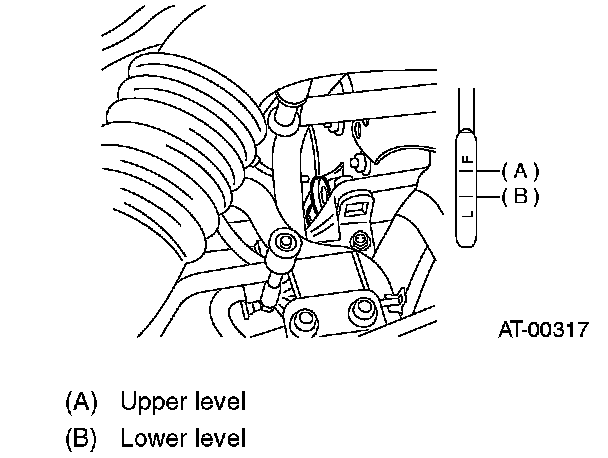 F
L
(A)
(B)
AT-00317

(A) Upper level
(B) Lower level