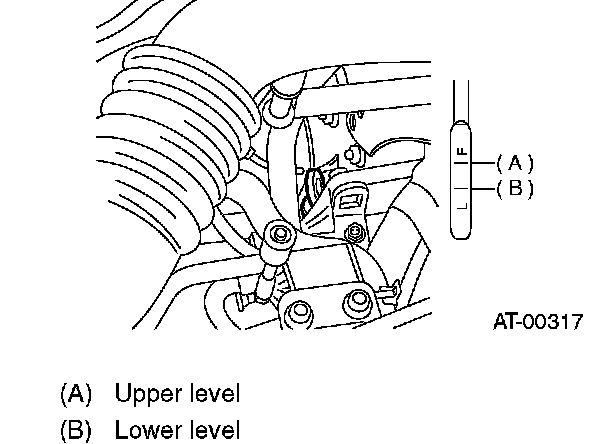 F
L
(A)
(B)
AT-00317

(A) Upper level
(B) Lower level