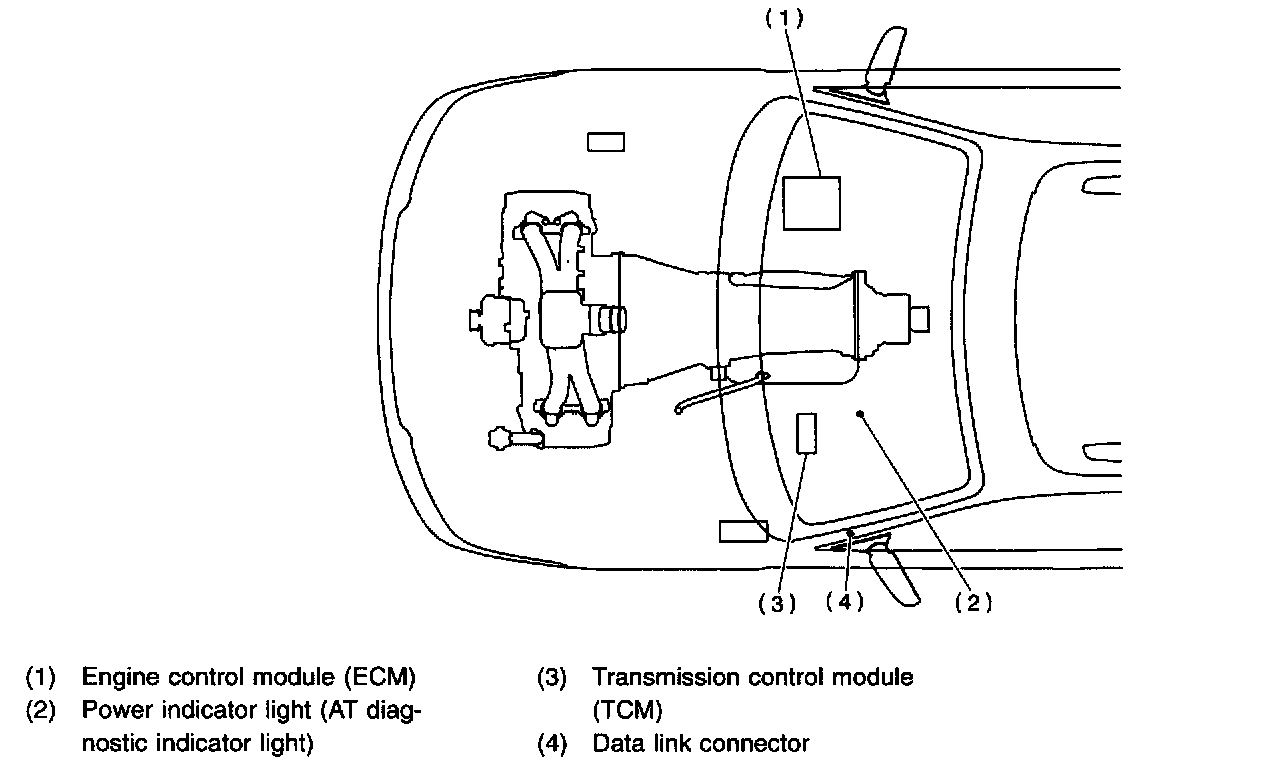 (1)

(3) (4) (2)

(1) Engine control module (ECM)
(2) Power indicator light (AT diagnostic indicator light)

(3) Transmission control module (TCM)
(4) Data link connector