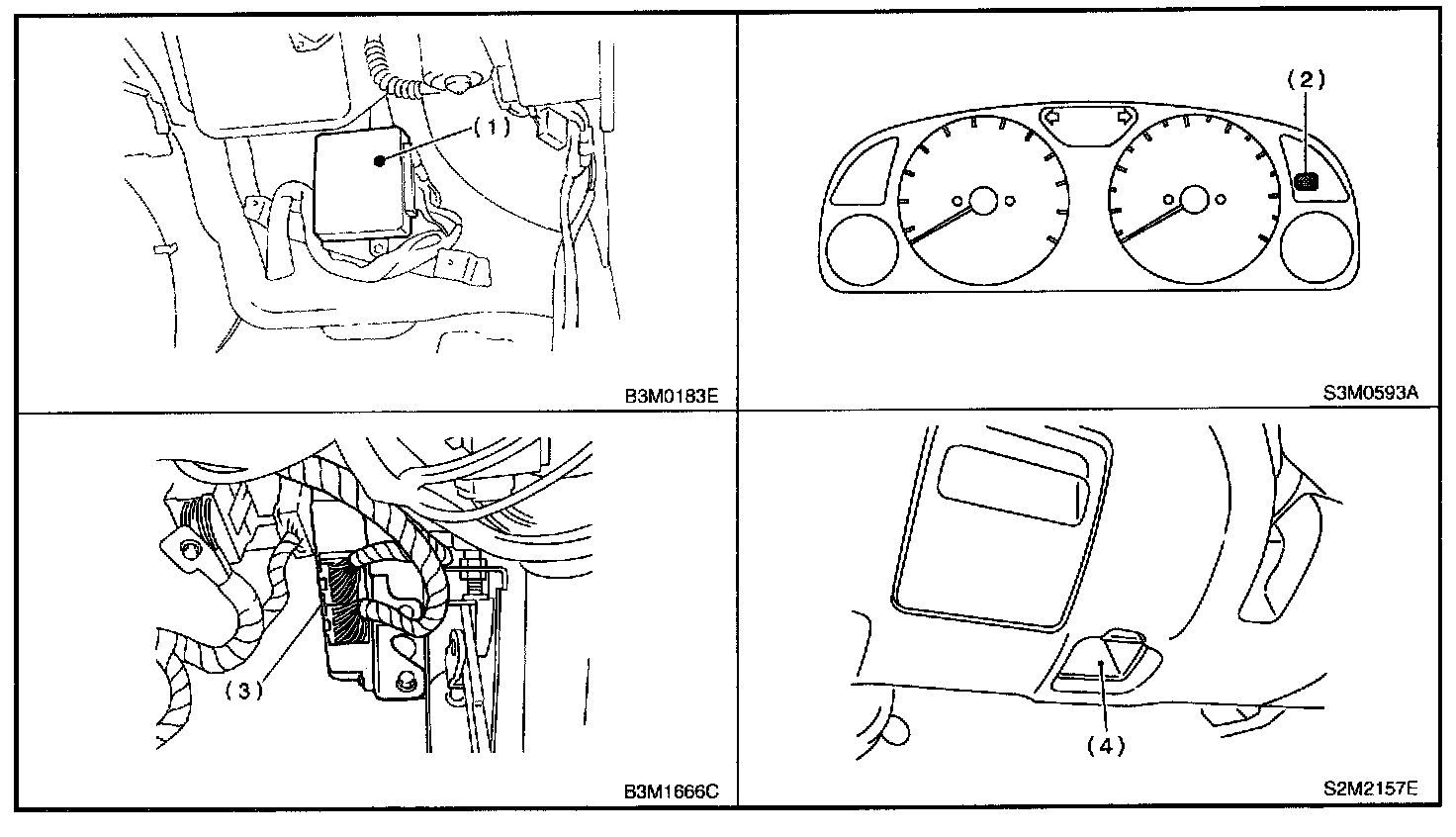 (1)

B3M0183E

(2)

S3M0593A

(3)

B3M1666C

(4)

S2M2157E