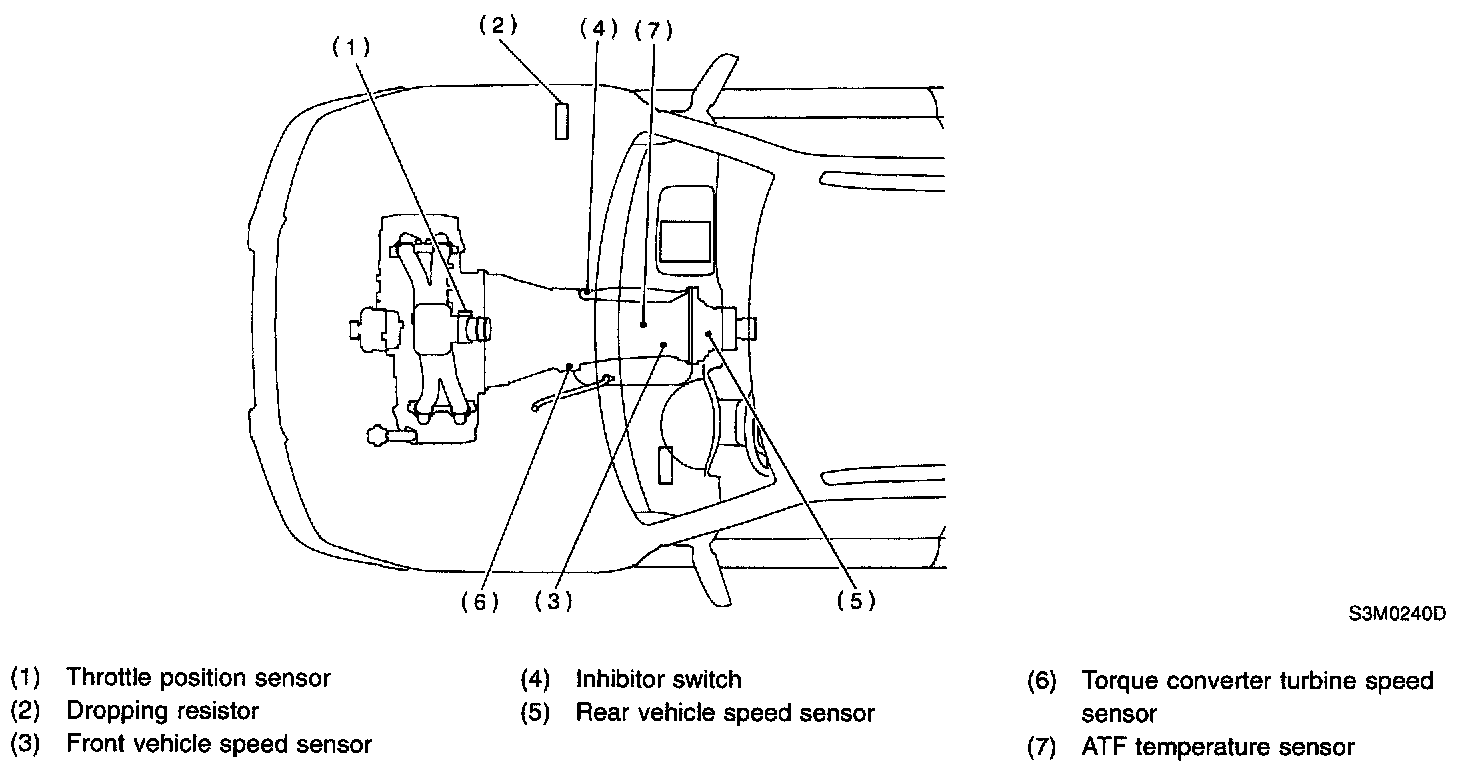 (1)
(2)
(4)
(7)
(6)
(3)
(5)

S3M0240D

(1) Throttle position sensor
(2) Dropping resistor
(3) Front vehicle speed sensor

(4) Inhibitor switch
(5) Rear vehicle speed sensor

(6) Torque converter turbine speed sensor
(7) ATF temperature sensor