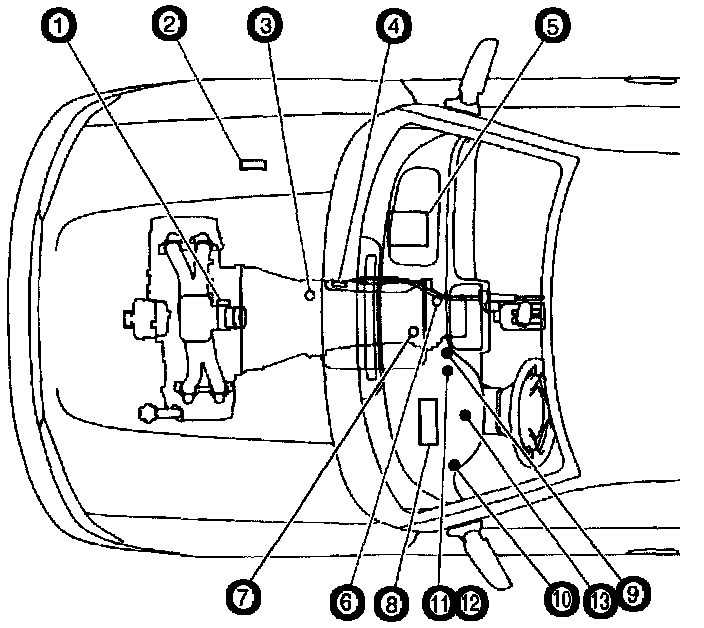 1
2
3
4
5
7
6
8
11
12
10
13
9