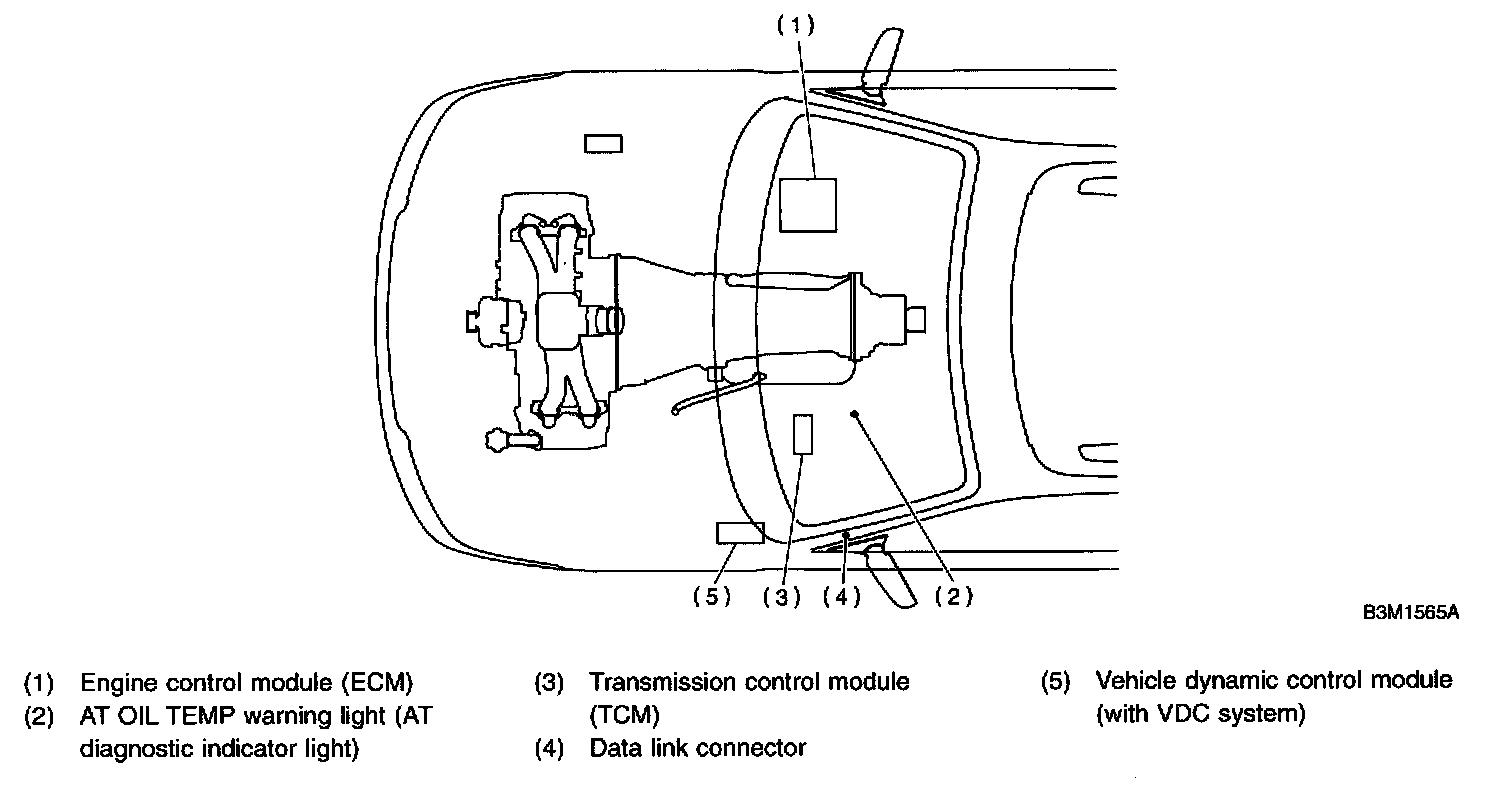 (1)

(5) (3) (4) (2)

B3M1565A

(1) Engine control module (ECM)
(2) AT OIL TEMP warning light (AT diagnostic indicator light)

(3) Transmission control module (TCM)
(4) Data link connector

(5) Vehicle dynamic control module (with VDC system)