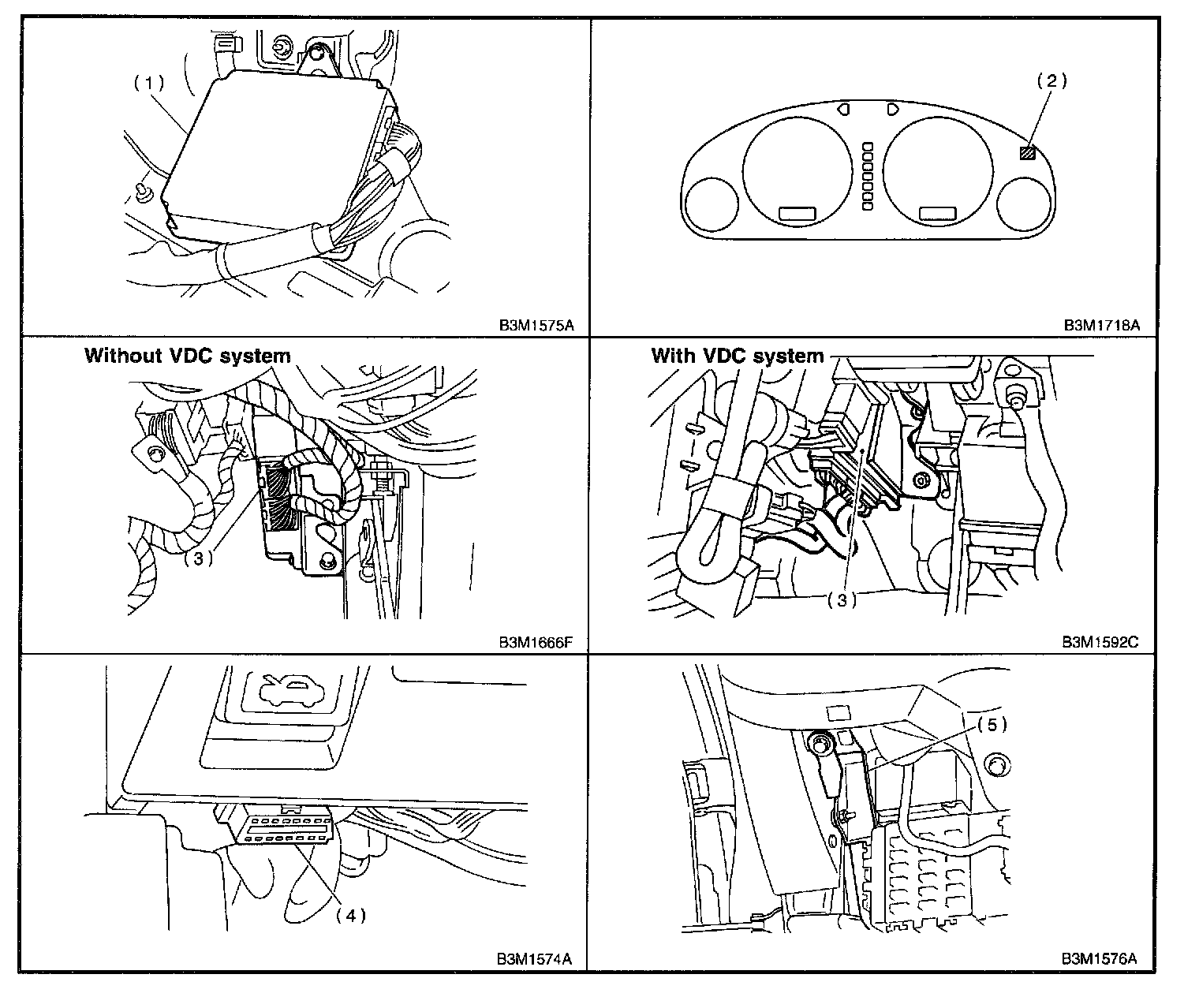 (1)

B3M1575A

(2)

B3M1718A

Without VDC system

(3)

B3M1666F

With VDC system

(3)

B3M1592C

(4)

B3M1574A

(5)

B3M1576A