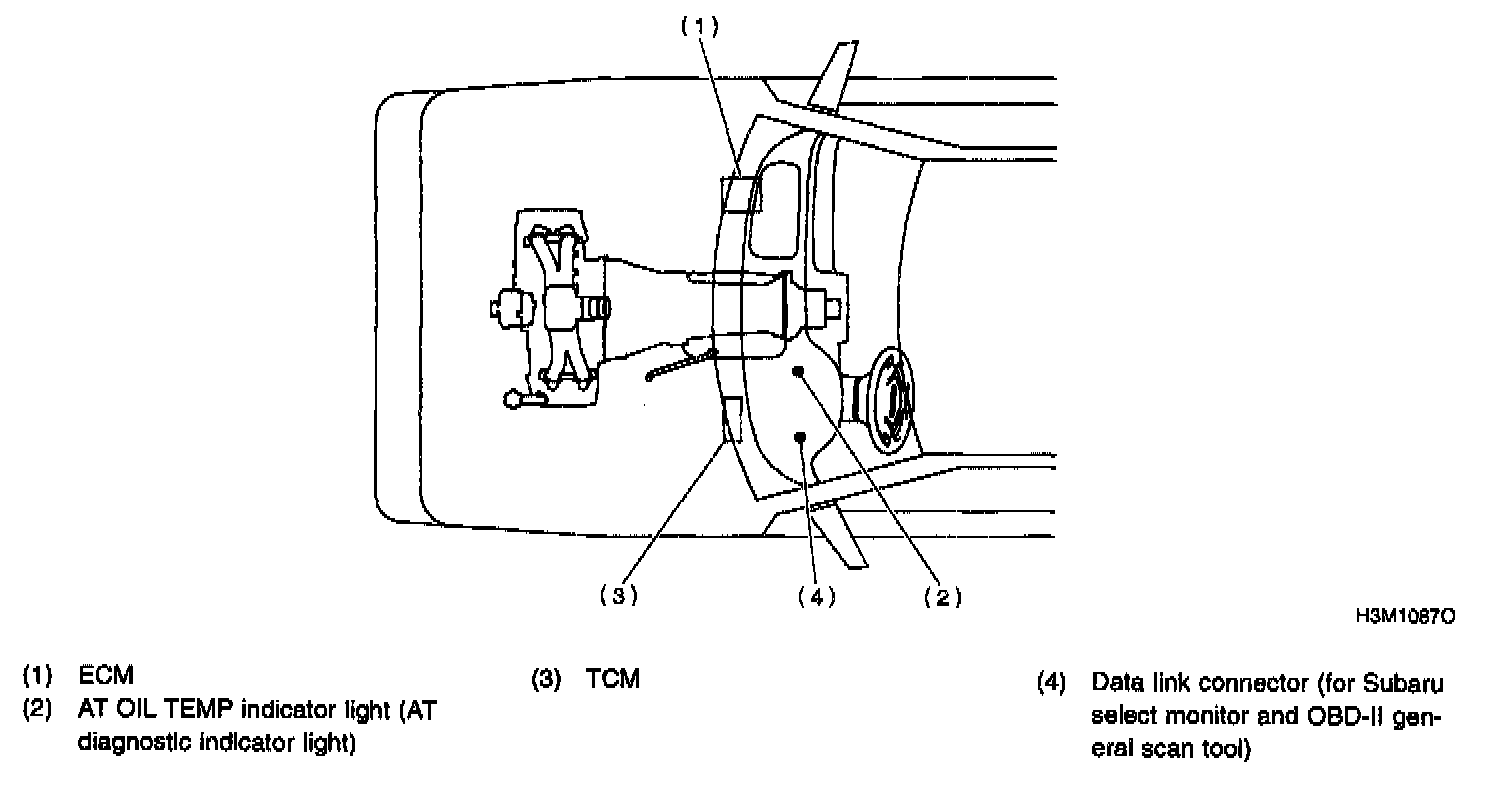 (1)

(3)

(4)

(2)

H3M1087O

(1) ECM
(2) AT OIL TEMP indicator light (AT diagnostic indicator light)

(3) TCM

(4) Data link connector (for Subaru select monitor and OBD-II general scan tool)