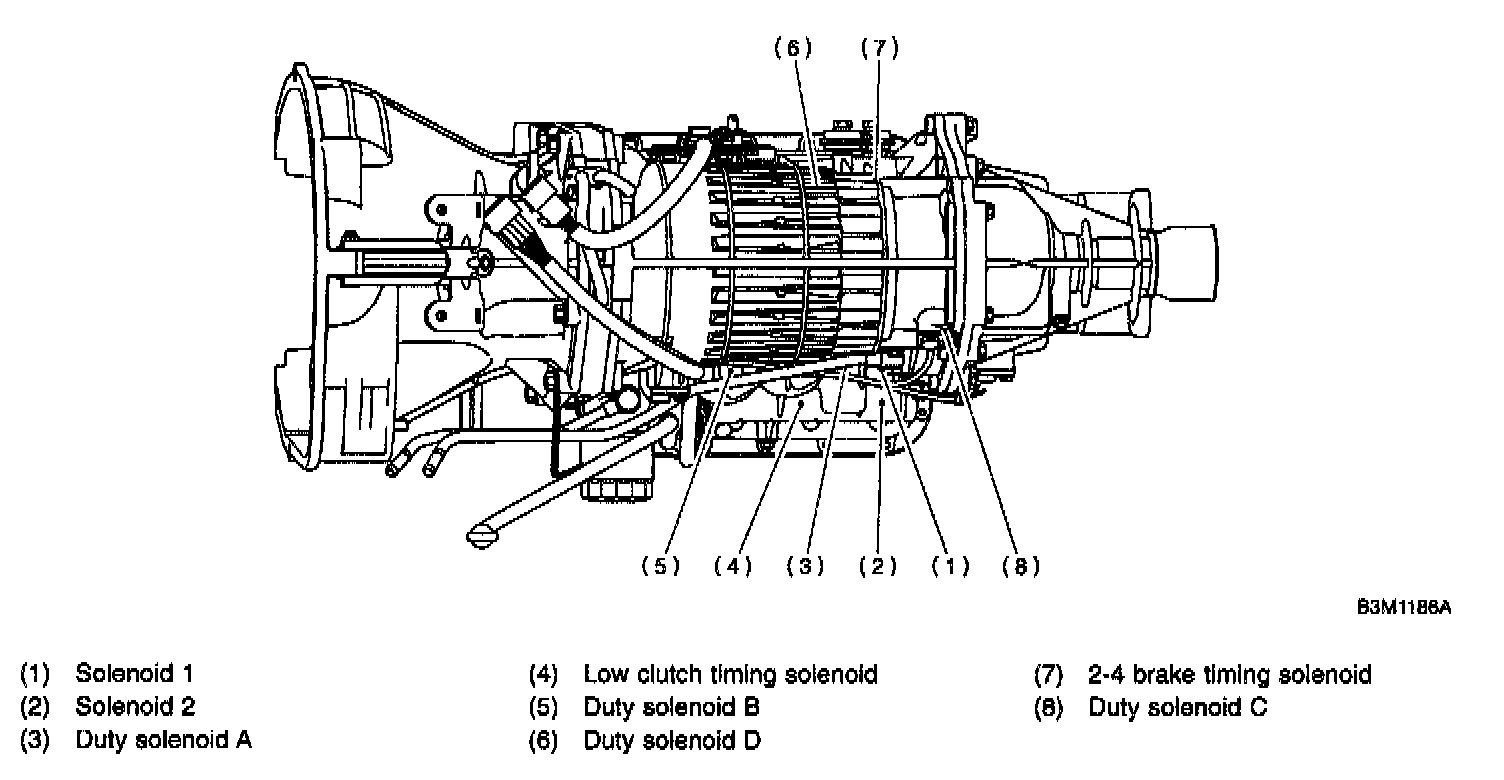 (6) (7)

(5) (4) (3) (2) (1) (8)

B3M1186A

(1) Solenoid 1
(2) Solenoid 2
(3) Duty solenoid A

(4) Low clutch timing solenoid
(5) Duty solenoid B
(6) Duty solenoid D

(7) 2-4 brake timing solenoid
(8) Duty solenoid C