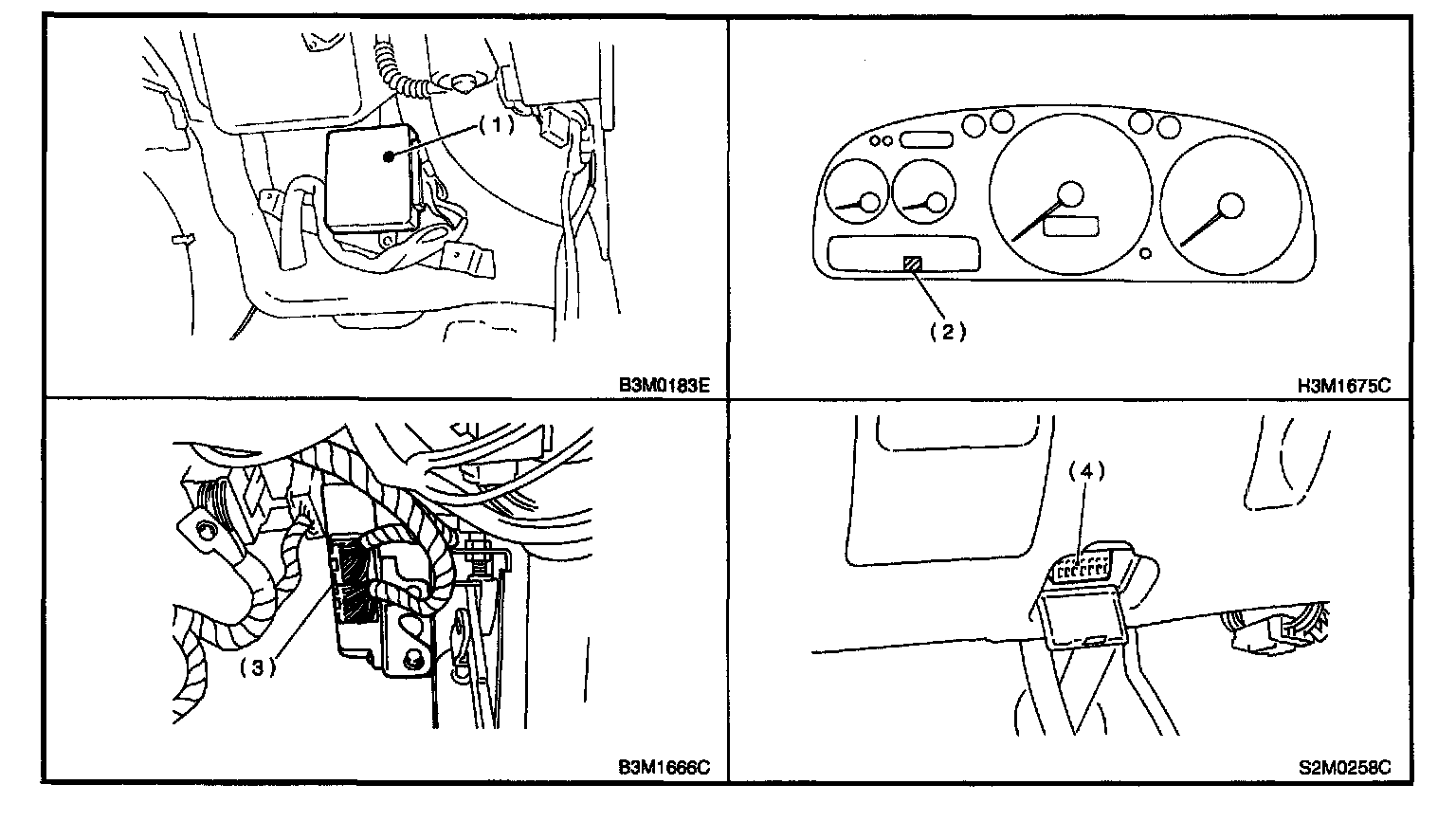 (1)

B3M0183E

(2)

H3M1675C

(3)

B3M1666C

(4)

S2M0258C