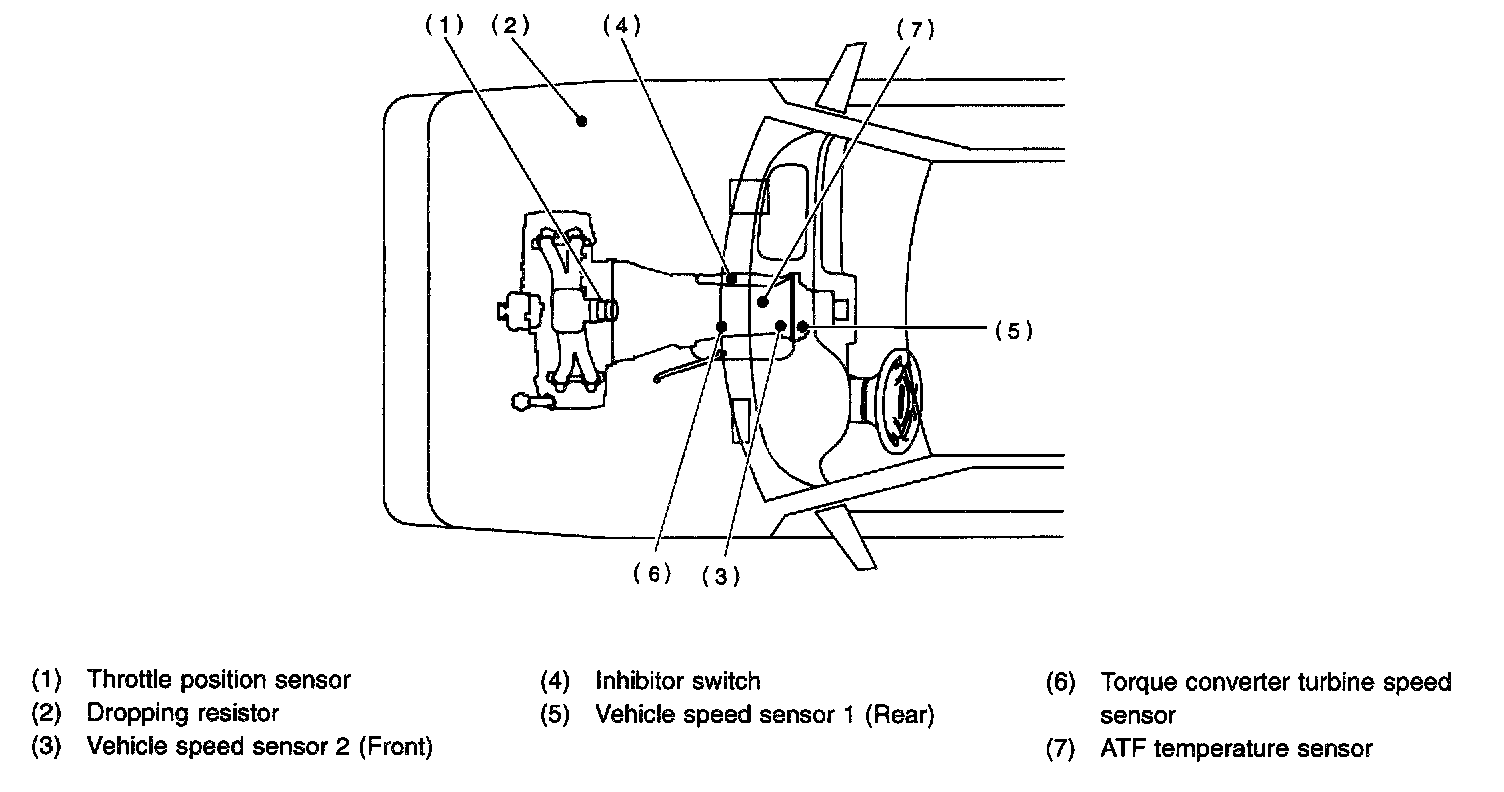 (1) (2) (4) (7)

(5)

(6) (3)

(1) Throttle position sensor
(2) Dropping resistor
(3) Vehicle speed sensor 2 (Front)

(4) Inhibitor switch
(5) Vehicle speed sensor 1 (Rear)

(6) Torque converter turbine speed sensor
(7) ATF temperature sensor