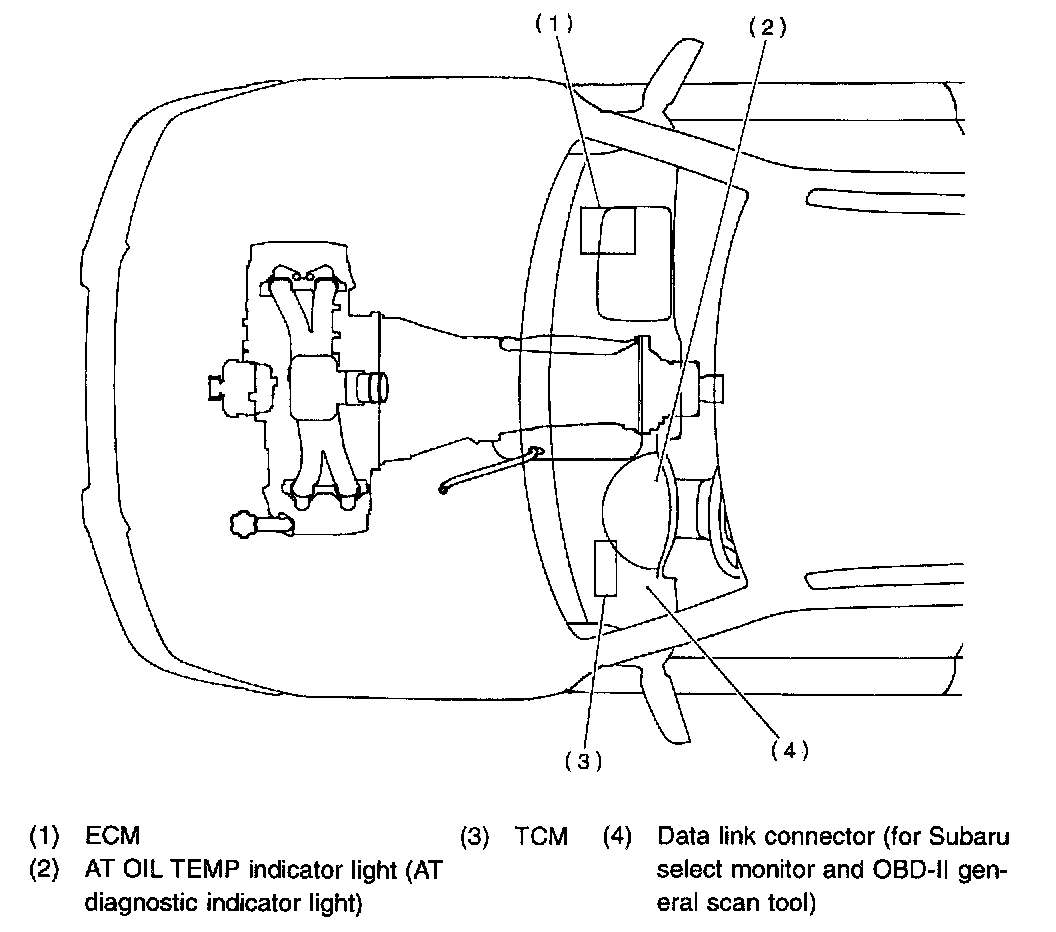 (1)

(2)

(3)

(4)

(1) ECM
(2) AT OIL TEMP indicator light (AT diagnostic indicator light)

(3) TCM

(4) Data link connector (for Subaru select monitor and OBD-II general scan tool)