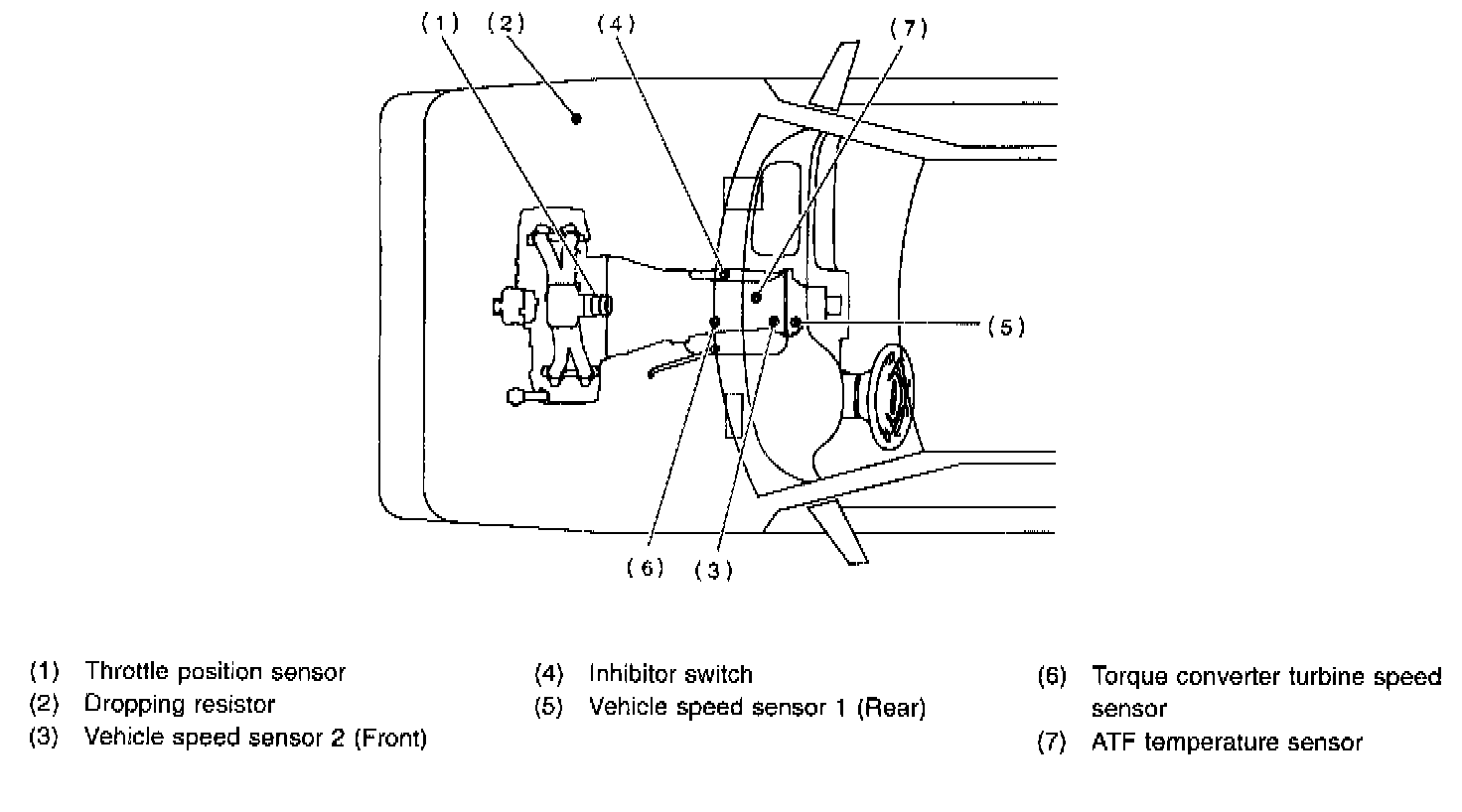 (1) (2) (4) (7)

(5)

(6) (3)

(1) Throttle position sensor
(2) Dropping resistor
(3) Vehicle speed sensor 2 (Front)

(4) Inhibitor switch
(5) Vehicle speed sensor 1 (Rear)

(6) Torque converter turbine speed sensor
(7) ATF temperature sensor