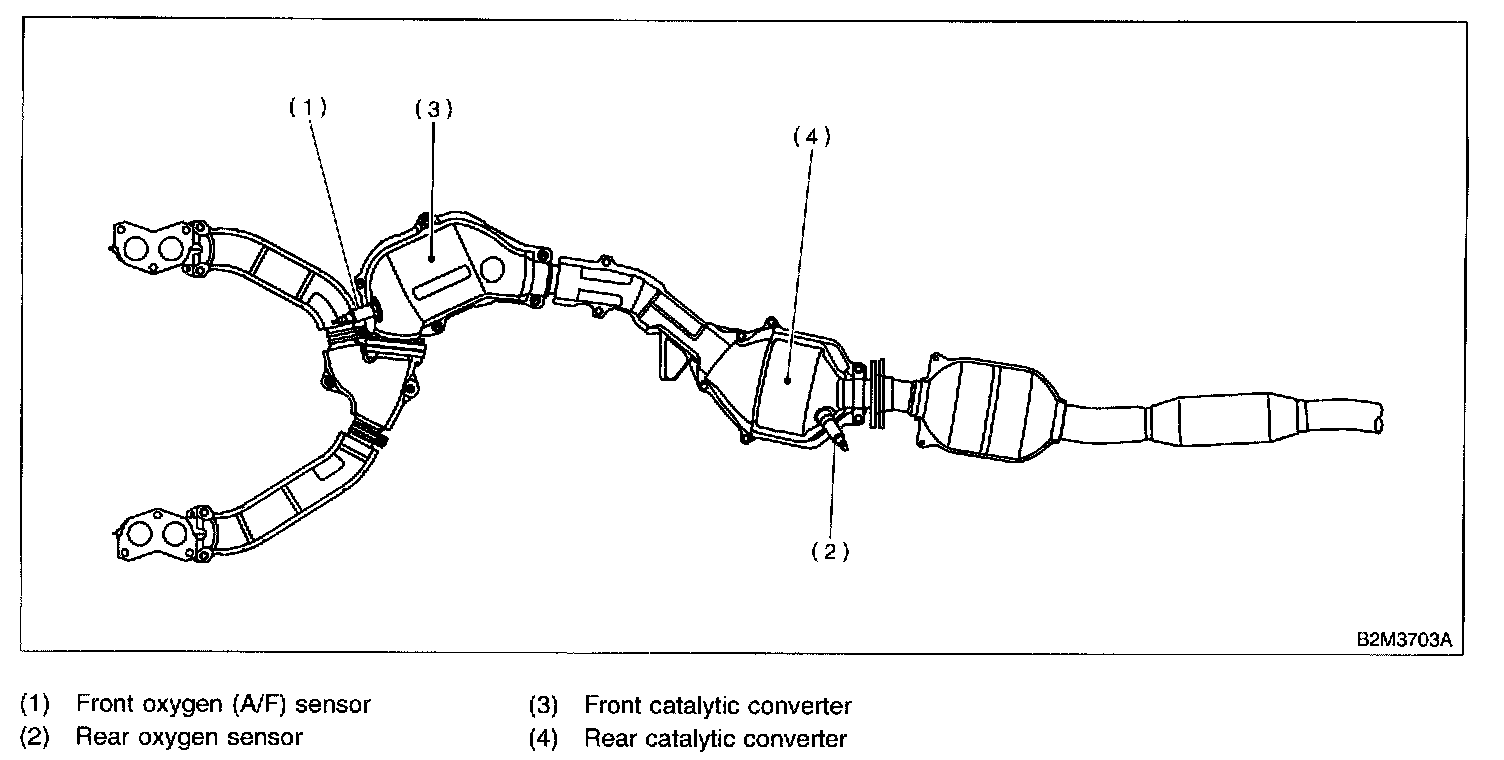 (1)
(3)
(4)
(2)
B2M3703A

(1) Front oxygen (A/F) sensor
(2) Rear oxygen sensor

(3) Front catalytic converter
(4) Rear catalytic converter