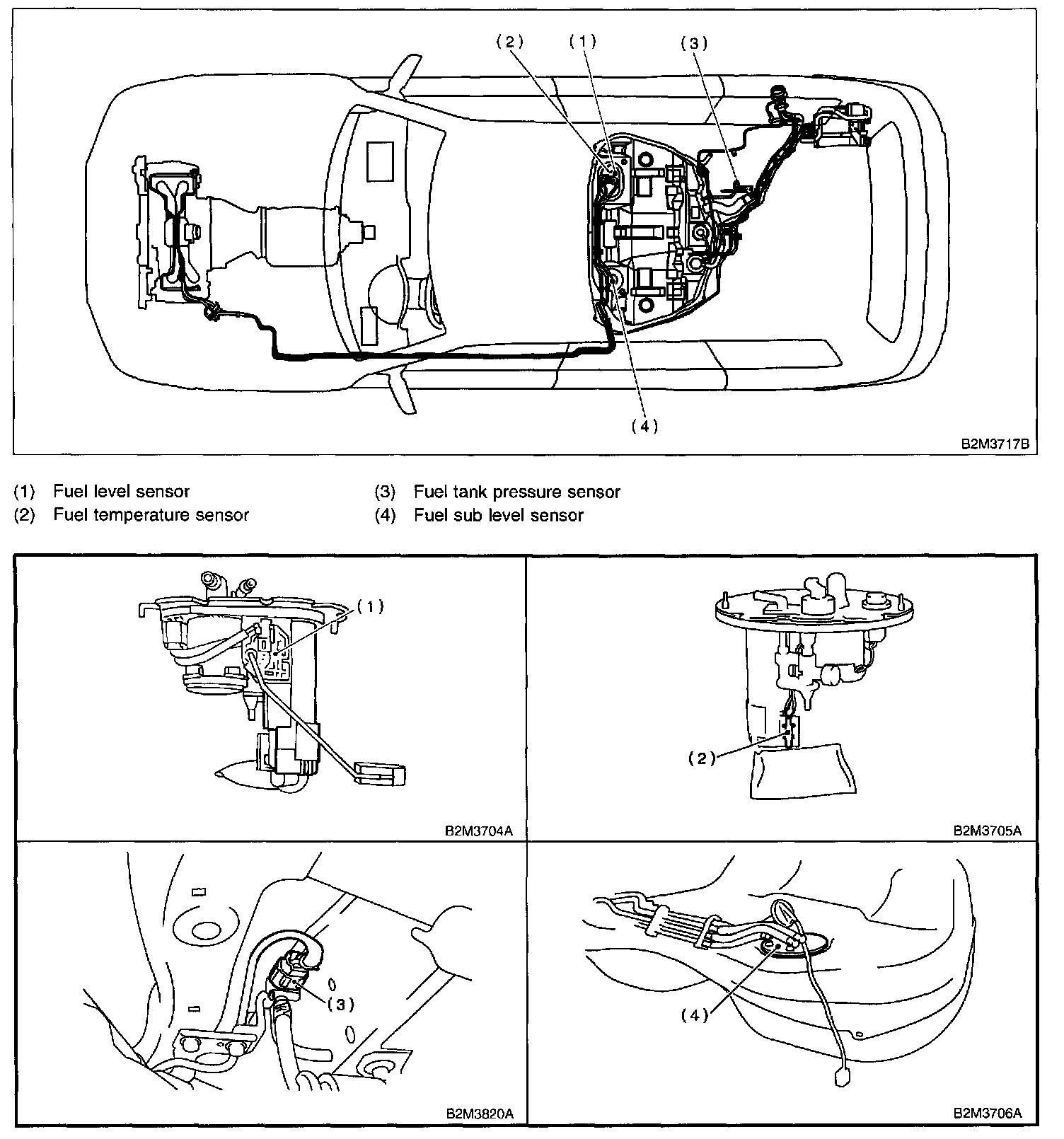 (2) (1) (3)

(4)

B2M3717B

(1) Fuel level sensor
(2) Fuel temperature sensor
(3) Fuel tank pressure sensor
(4) Fuel sub level sensor

(1)

B2M3704A

(2)

B2M3705A

(3)

B2M3820A

(4)

B2M3706A