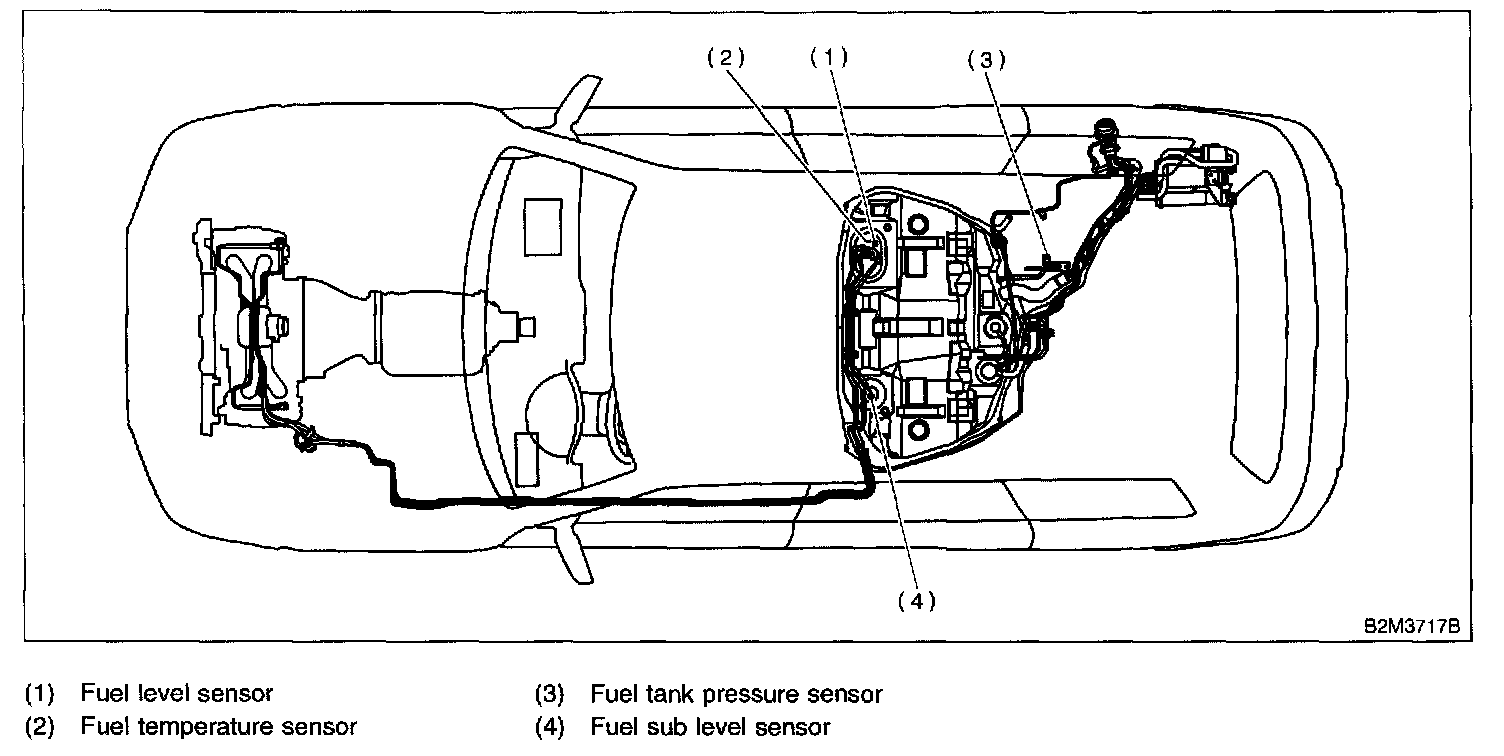 (2)
(1)
(3)
(4)
B2M3717B

(1) Fuel level sensor
(2) Fuel temperature sensor
(3) Fuel tank pressure sensor
(4) Fuel sub level sensor