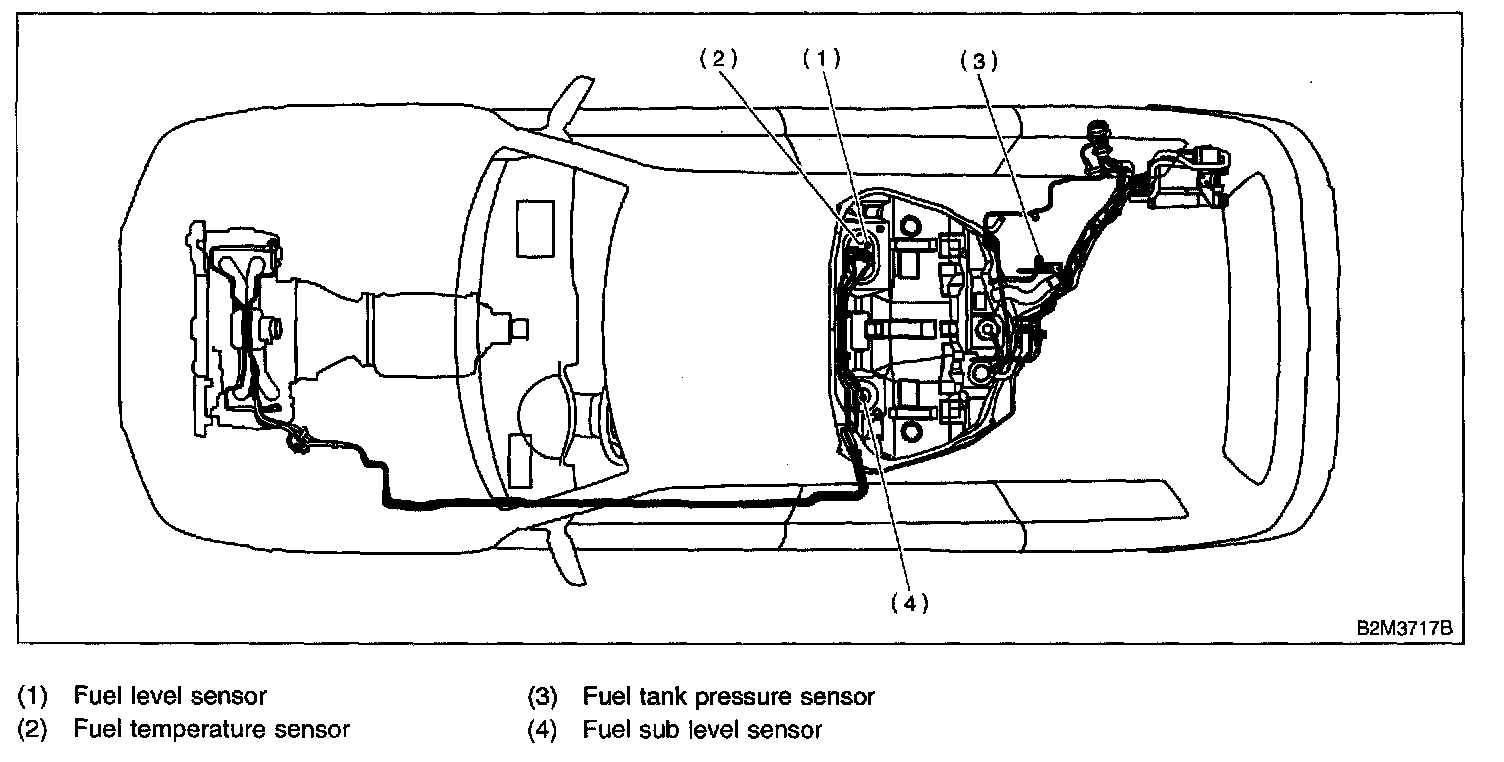 (2)
(1)
(3)
(4)
B2M3717B

(1) Fuel level sensor
(2) Fuel temperature sensor

(3) Fuel tank pressure sensor
(4) Fuel sub level sensor