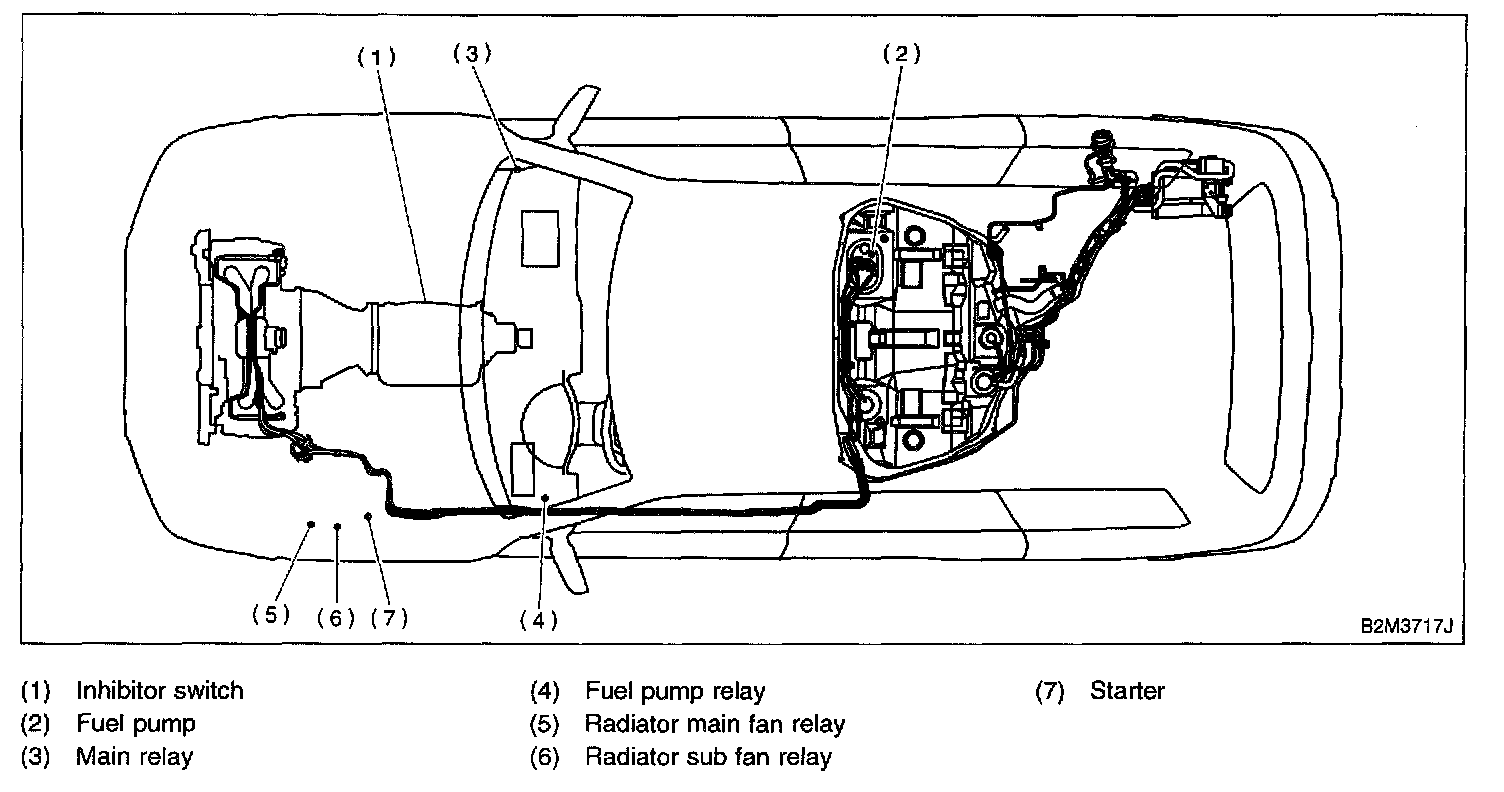 (1)
(3)
(2)
(5)
(6)
(7)
(4)
B2M3717J

(1) Inhibitor switch
(2) Fuel pump
(3) Main relay

(4) Fuel pump relay
(5) Radiator main fan relay
(6) Radiator sub fan relay

(7) Starter