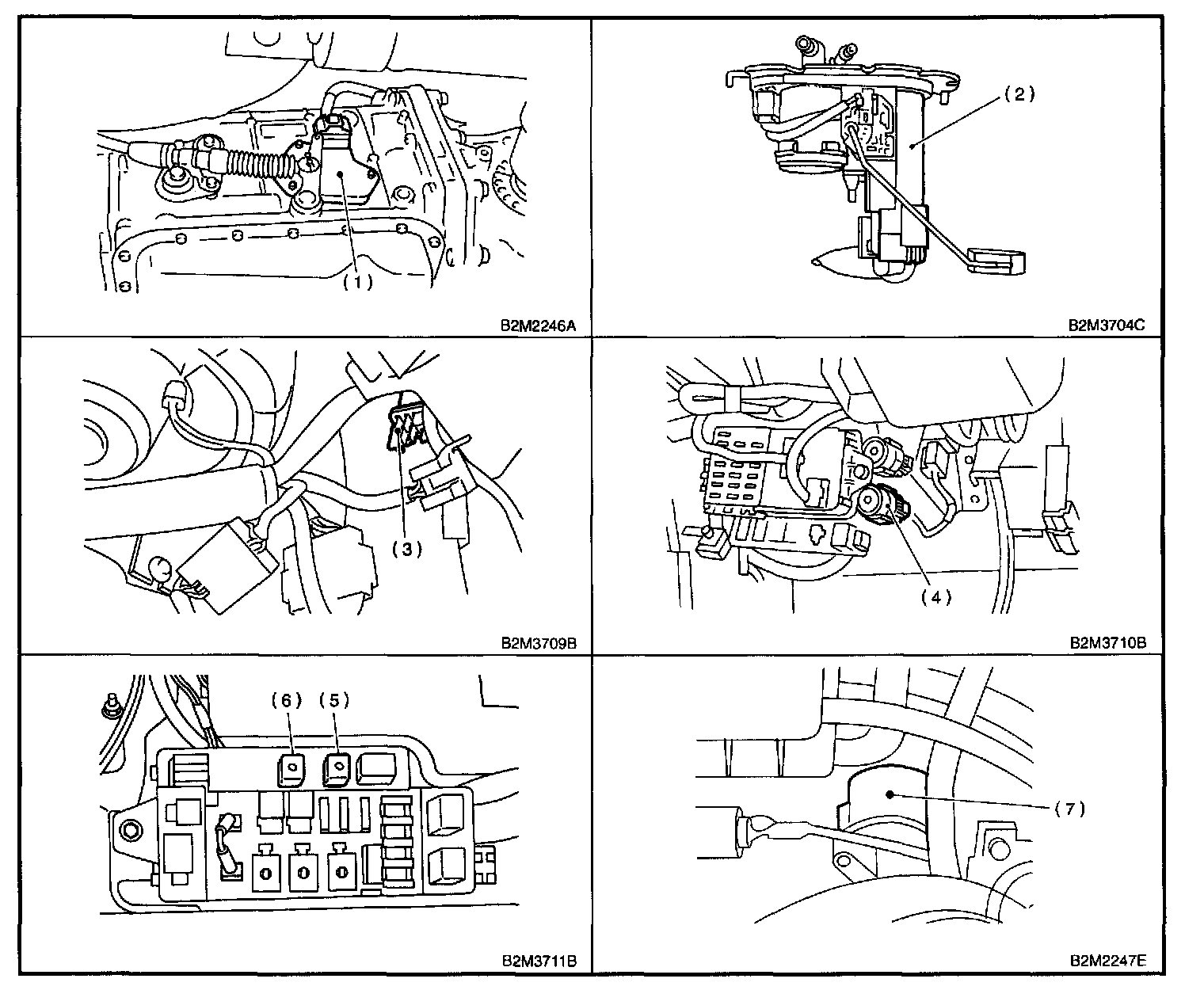 (1)
B2M2246A

(2)
B2M3704C

(3)
B2M3709B

(4)
B2M3710B

(6) (5)
B2M3711B

(7)
B2M2247E