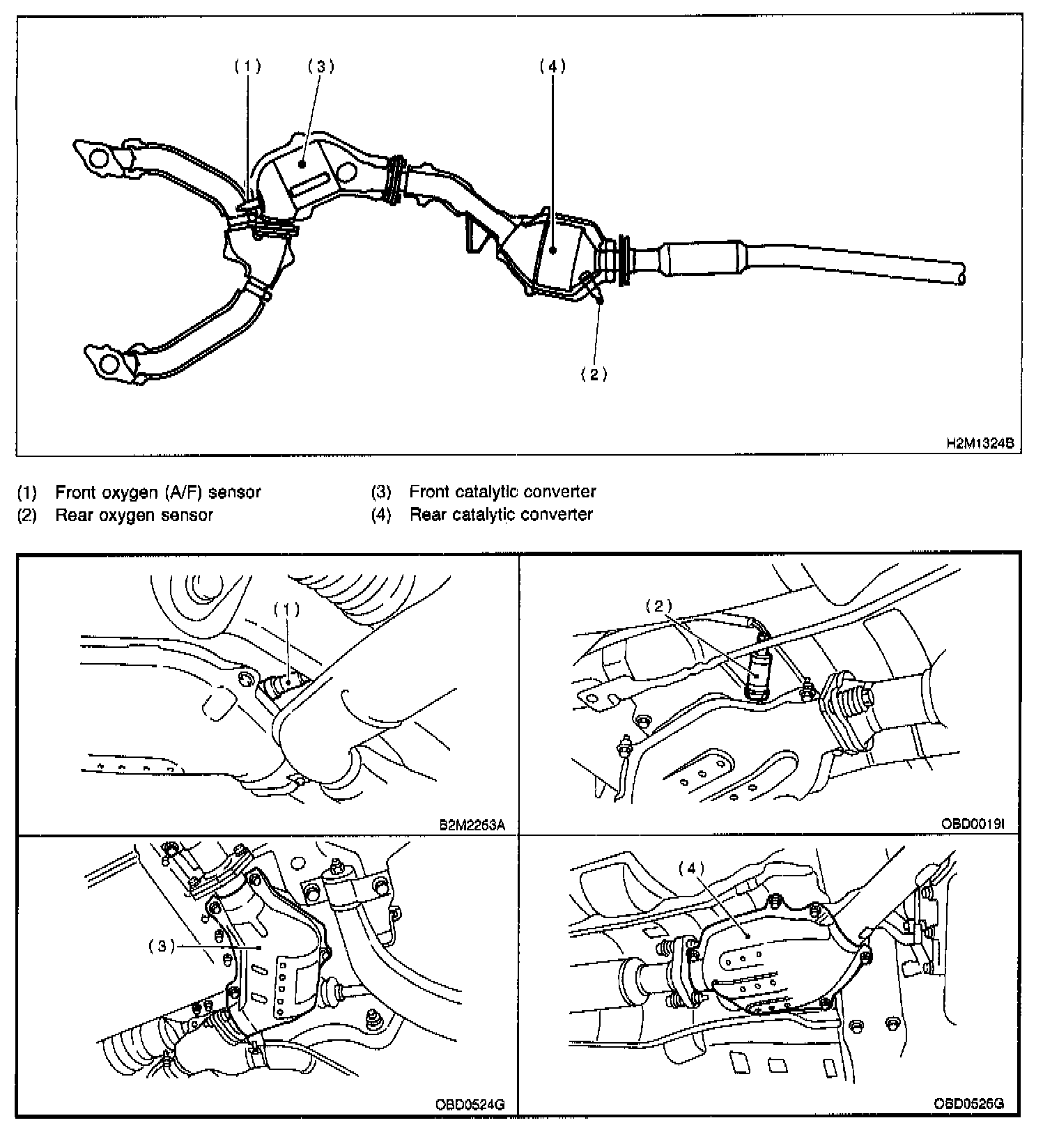 (1)
(3)
(4)
(2)
H2M1324B

(1) Front oxygen (A/F) sensor
(2) Rear oxygen sensor
(3) Front catalytic converter
(4) Rear catalytic converter

(1)
B2M2263A

(2)
OBD0019I

(3)
OBD0524G

(4)
OBD0526G