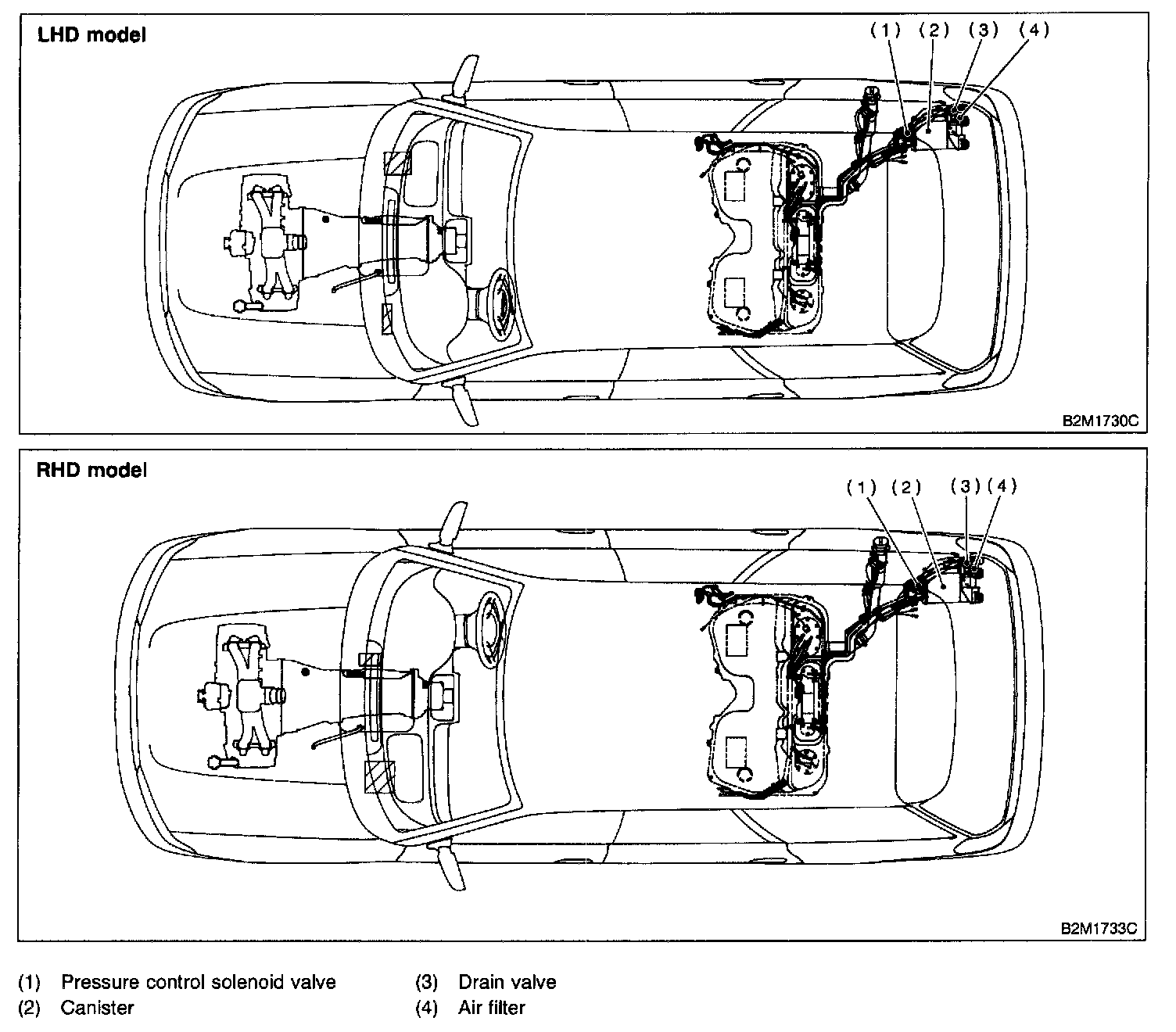 LHD model

(1) (2) (3) (4)

B2M1730C

RHD model

(1) (2) (3) (4)

B2M1733C

(1) Pressure control solenoid valve
(2) Canister
(3) Drain valve
(4) Air filter