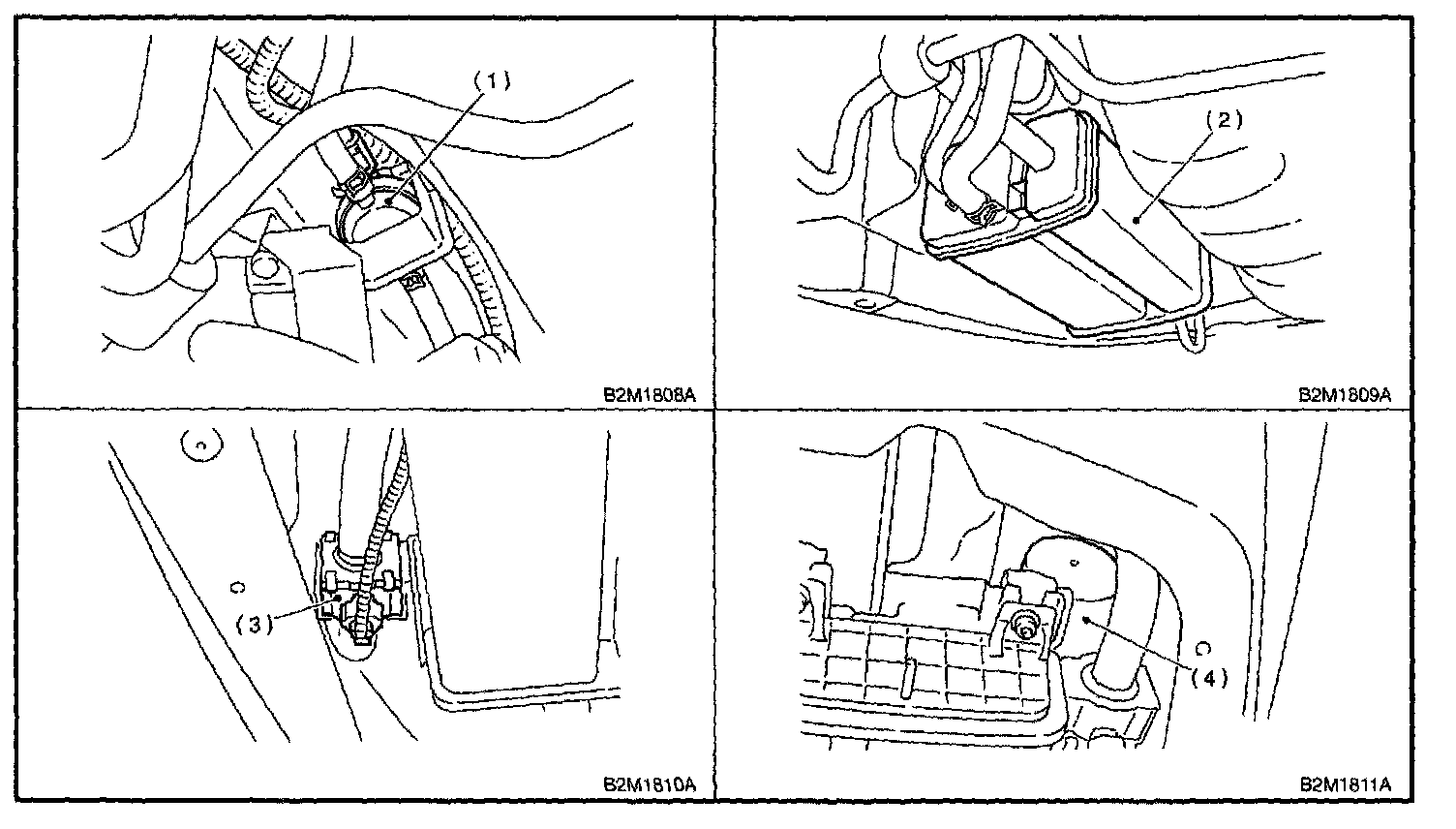 (1)

B2M1808A

(2)

B2M1809A

(3)

B2M1810A

(4)

B2M1811A