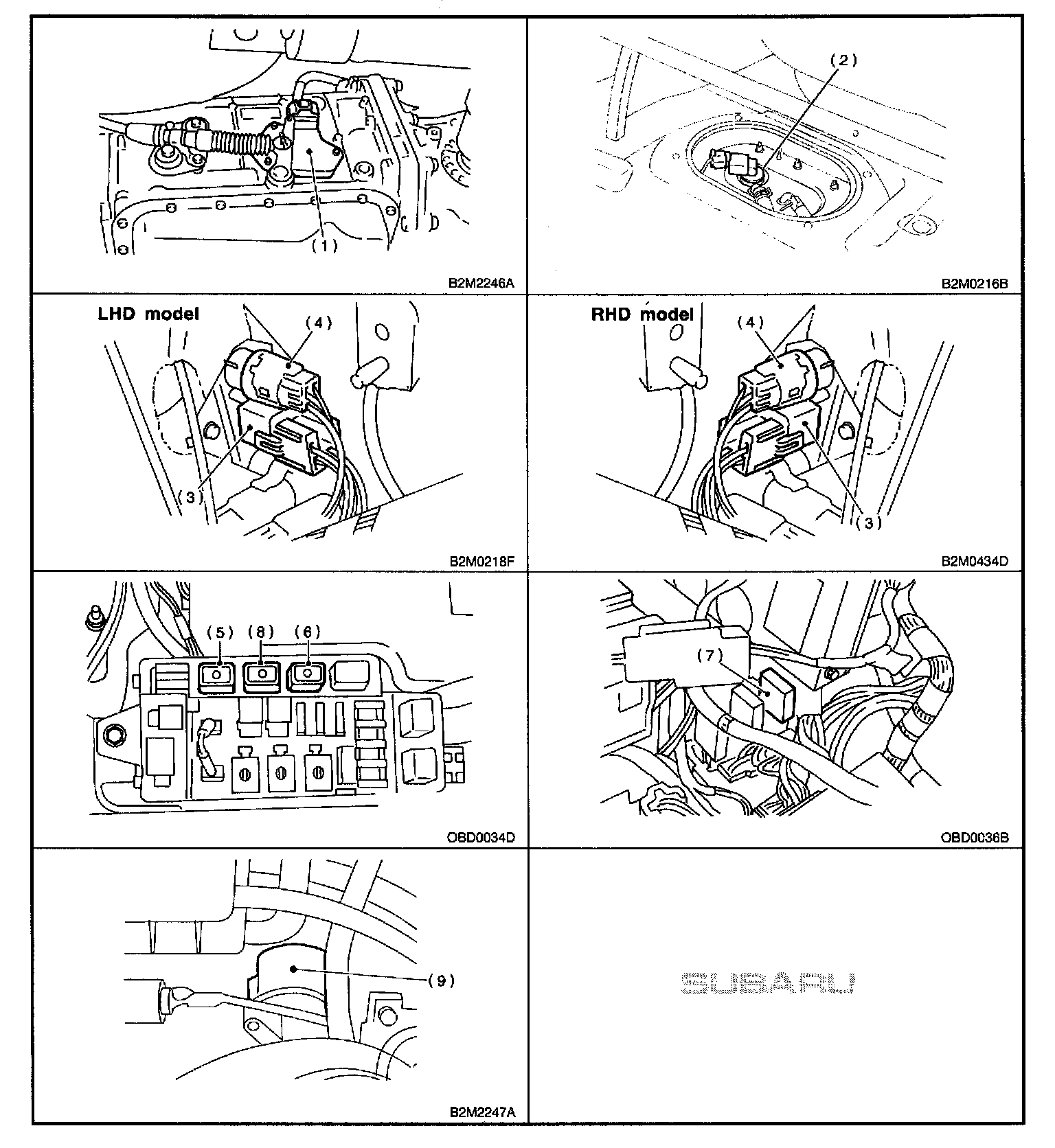 (1)

B2M2246A

(2)

B2M0216B

LHD model

(4)

(3)

B2M0218F

RHD model

(4)

(3)

B2M0434D

(5) (8) (6)

OBD0034D

(7)

OBD0036B

(9)

B2M2247A

SUBARU