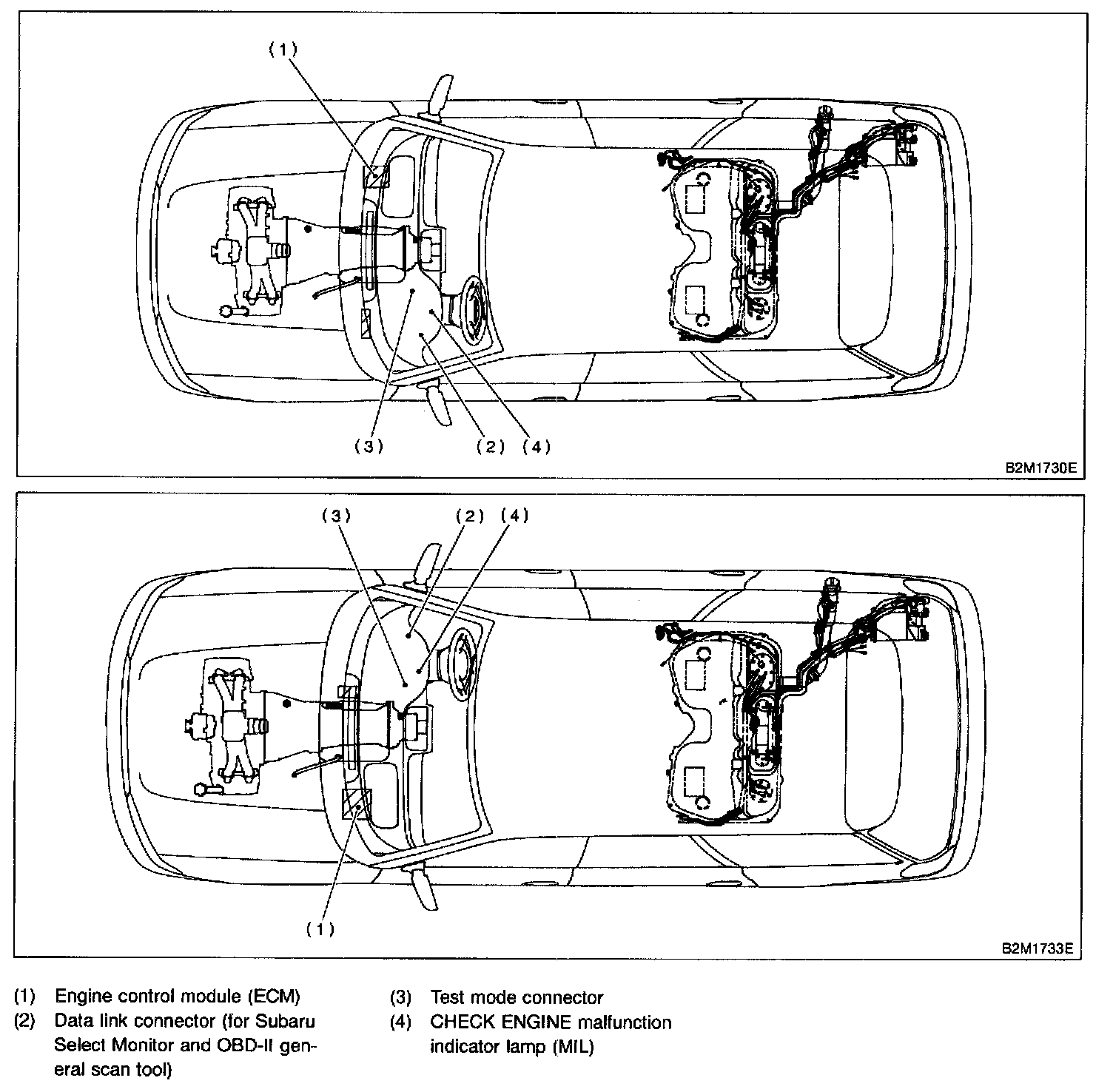 (1)

(3)

(2) (4)

B2M1730E

(3)

(2) (4)

(1)

B2M1733E

(1) Engine control module (ECM)
(2) Data link connector (for Subaru Select Monitor and OBD-II general scan tool)

(3) Test mode connector
(4) CHECK ENGINE malfunction indicator lamp (MIL)