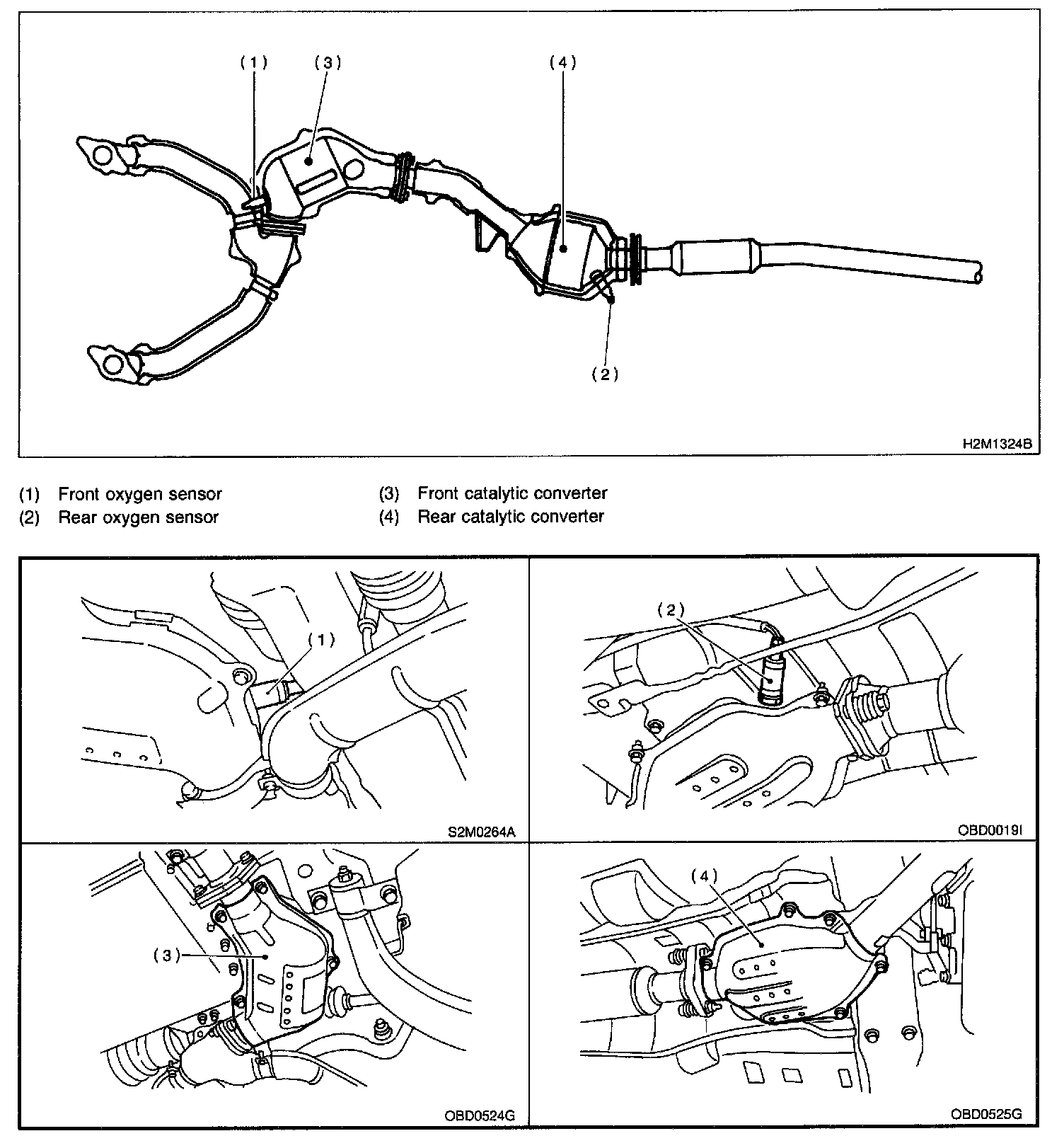 (1) (3) (4) (2)

H2M1324B

(1) Front oxygen sensor
(2) Rear oxygen sensor
(3) Front catalytic converter
(4) Rear catalytic converter

(1)

S2M0264A

(2)

OBD0019I

(3)

OBD0524G

(4)

OBD0525G