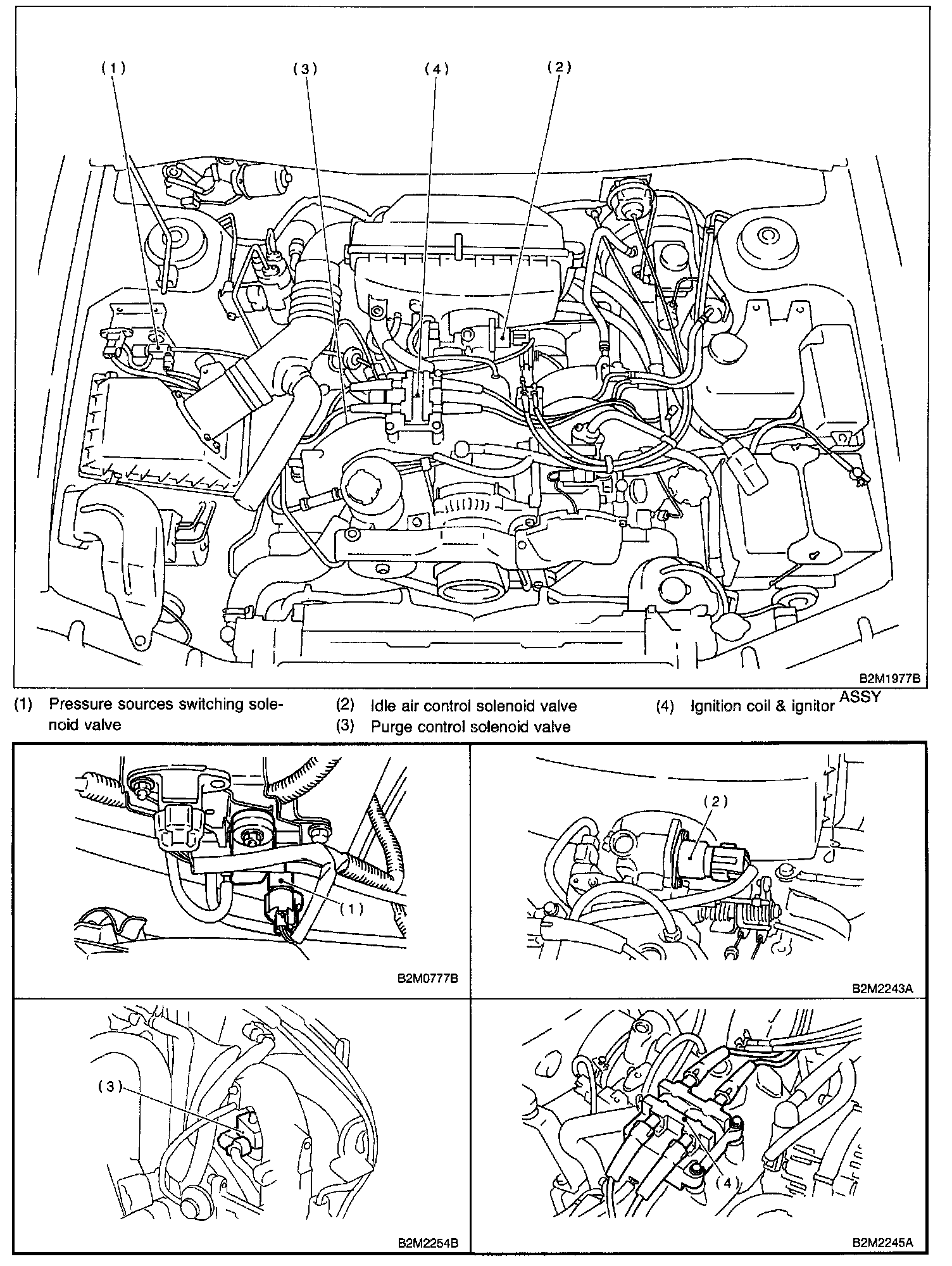 (1)
(3)
(4)
(2)

B2M1977B

(1) Pressure sources switching solenoid valve

(2) Idle air control solenoid valve

(3) Purge control solenoid valve

(4) Ignition coil & ignitor ASSY

(1)

B2M0777B

(2)

B2M2243A

(3)

B2M2254B

(4)

B2M2245A