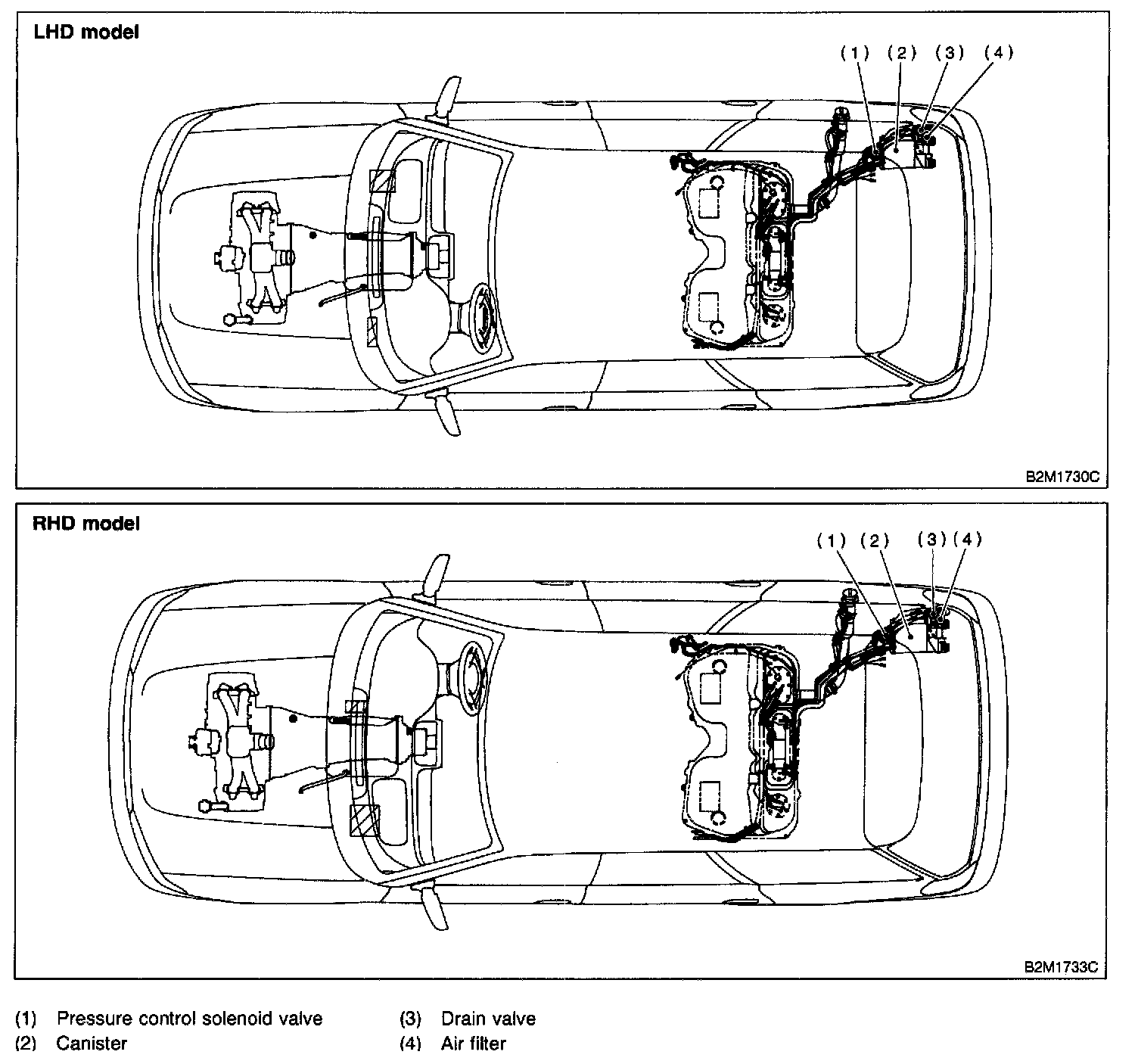 LHD model

(1) (2) (3) (4)

B2M1730C

RHD model

(1) (2) (3) (4)

B2M1733C

(1) Pressure control solenoid valve
(2) Canister
(3) Drain valve
(4) Air filter