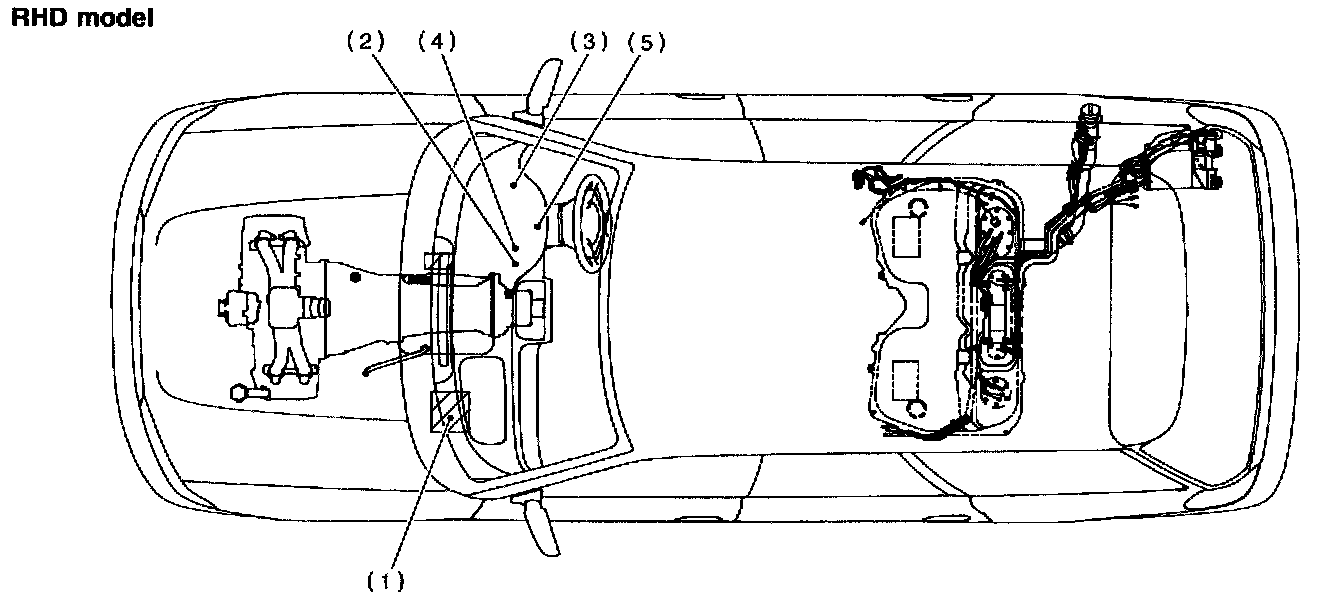 RHD model

(2) (4) (3) (5)

(1)