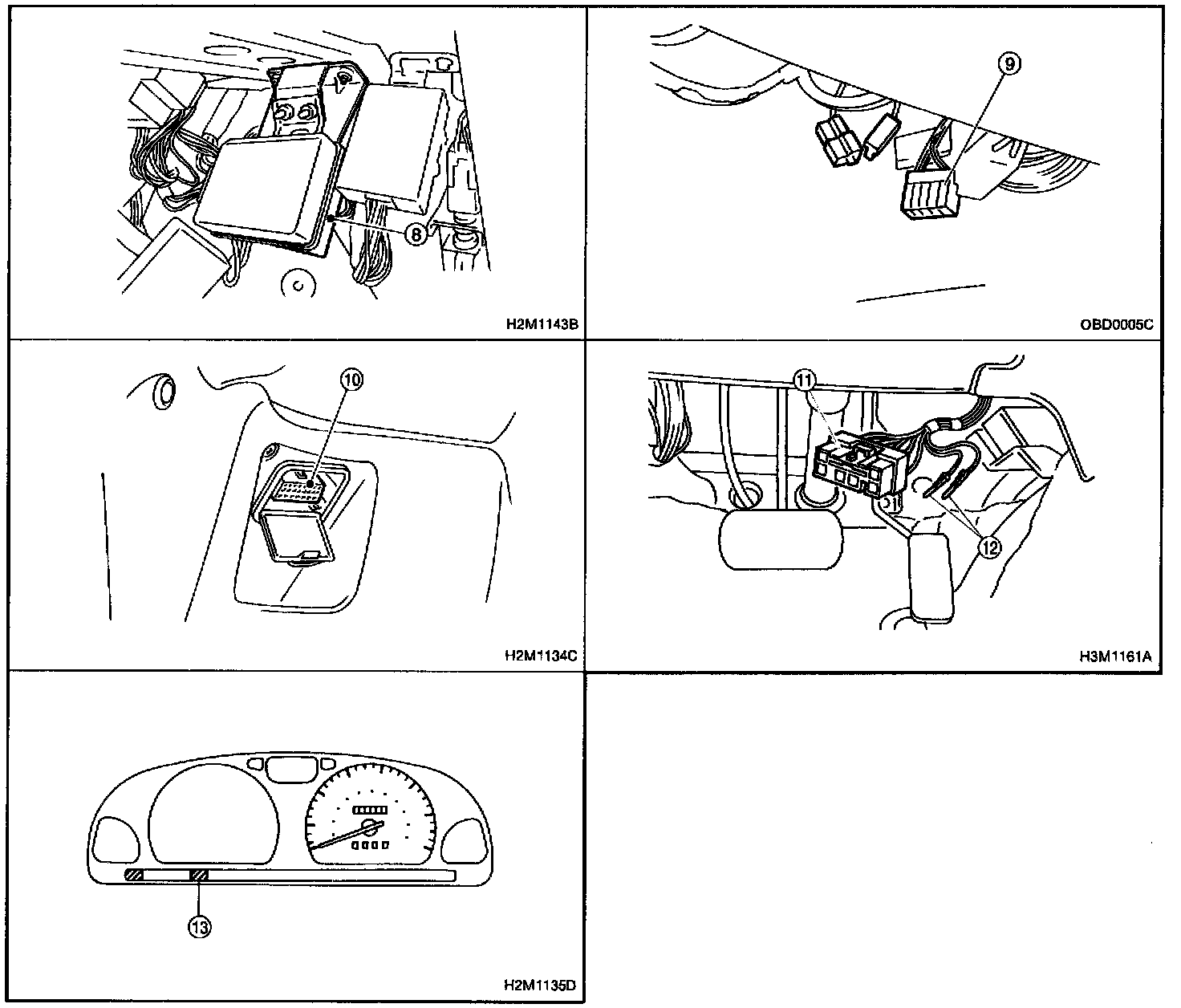 8
H2M1143B

9
OBD0005C

10
H2M1134C

11
12
H3M1161A

13
H2M1135D