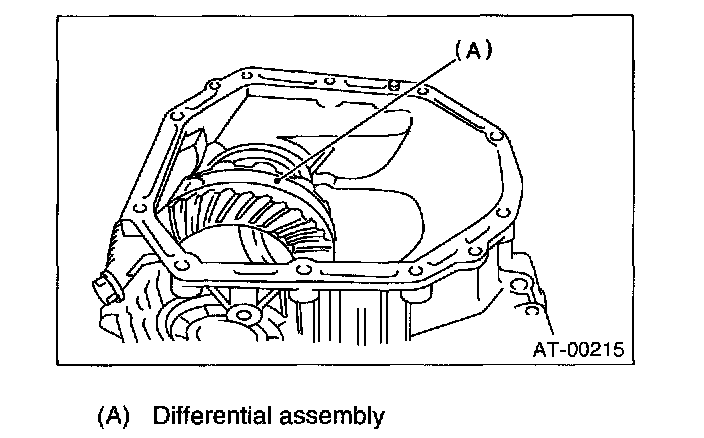 (A)

AT-00215

(A) Differential assembly