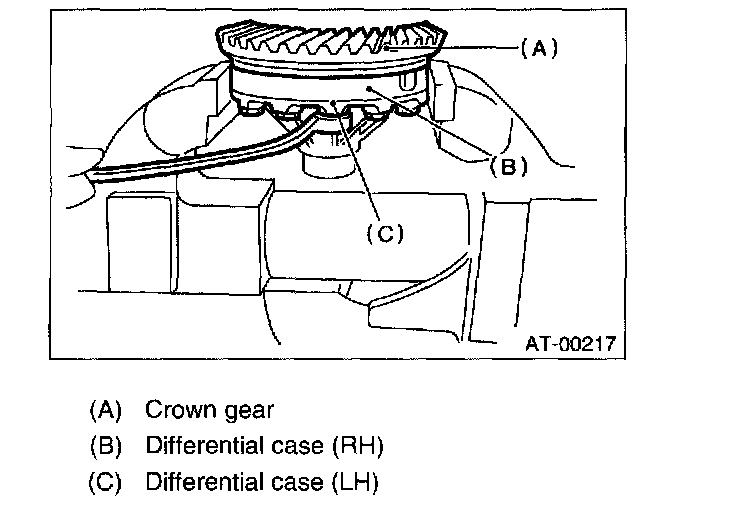 (A)
(B)
(C)
AT-00217

(A) Crown gear
(B) Differential case (RH)
(C) Differential case (LH)