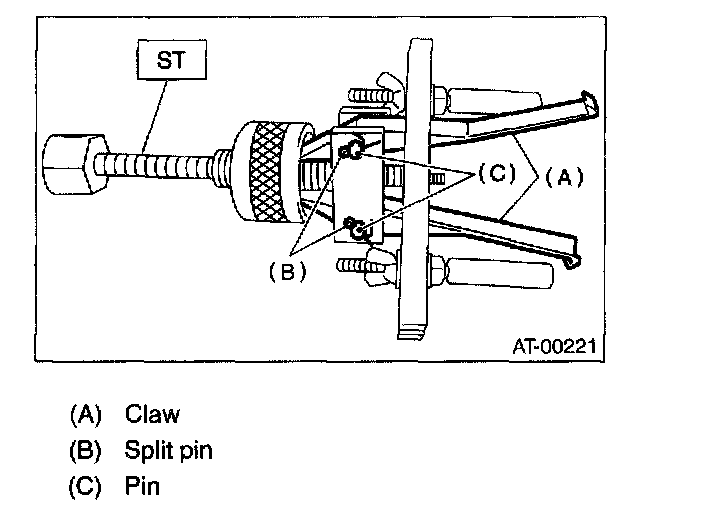 ST

(C)

(A)

(B)

AT-00221

(A) Claw
(B) Split pin
(C) Pin