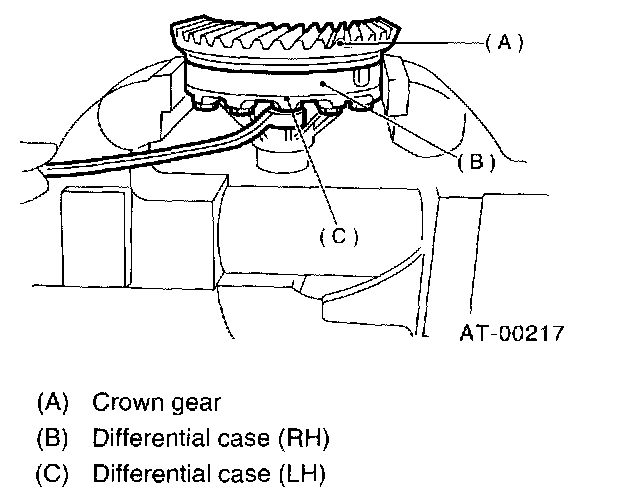 (A)
(B)
(C)
AT-00217

(A) Crown gear
(B) Differential case (RH)
(C) Differential case (LH)