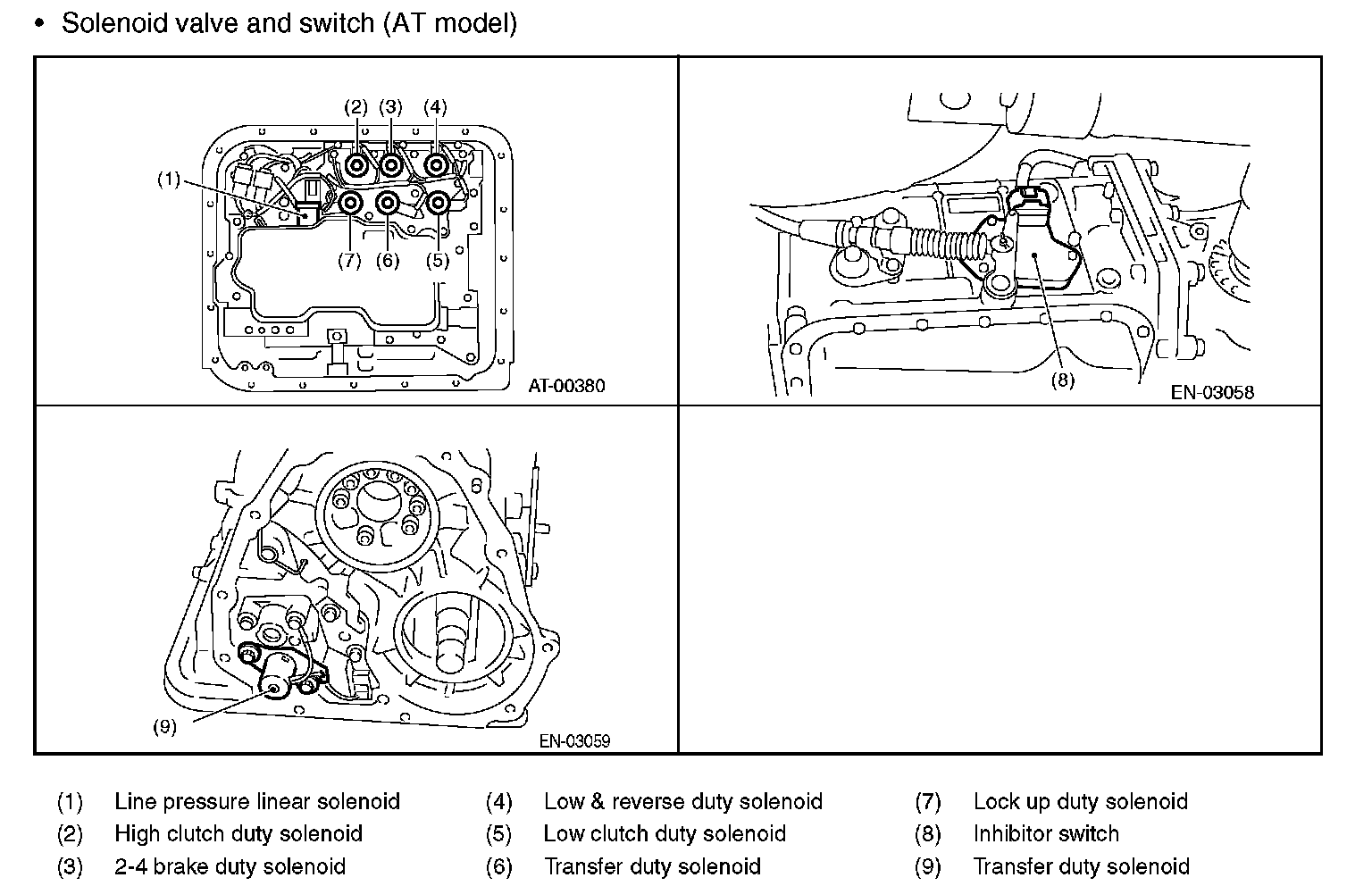 • Solenoid valve and switch (AT model)

(2) (3) (4)

(1)

(7) (6) (5)

AT-00380

(8)

EN-03058

(9)

EN-03059

(1) Line pressure linear solenoid
(2) High clutch duty solenoid
(3) 2-4 brake duty solenoid

(4) Low & reverse duty solenoid
(5) Low clutch duty solenoid
(6) Transfer duty solenoid

(7) Lock up duty solenoid
(8) Inhibitor switch
(9) Transfer duty solenoid