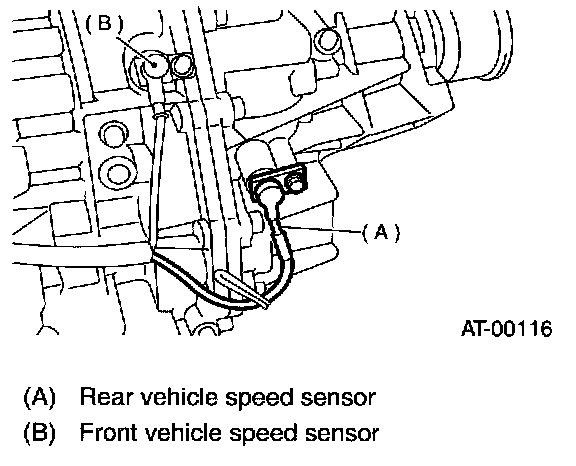 (B)

(A)

AT-00116

(A) Rear vehicle speed sensor
(B) Front vehicle speed sensor