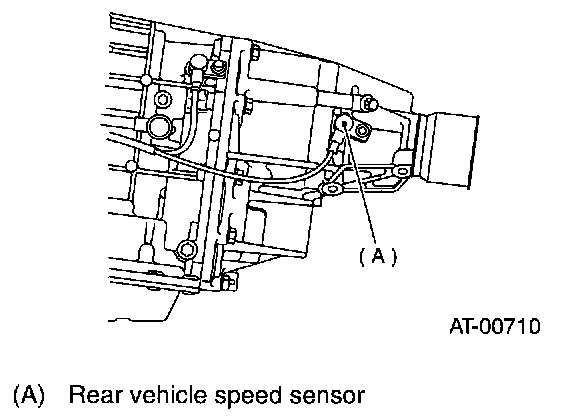 (A)

AT-00710

(A) Rear vehicle speed sensor