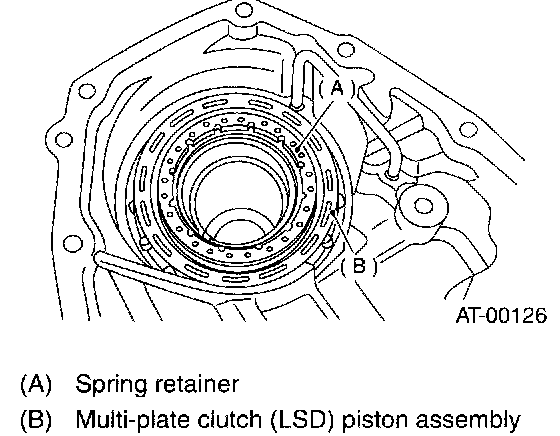 (A)

(B)

AT-00126

(A) Spring retainer

(B) Multi-plate clutch (LSD) piston assembly