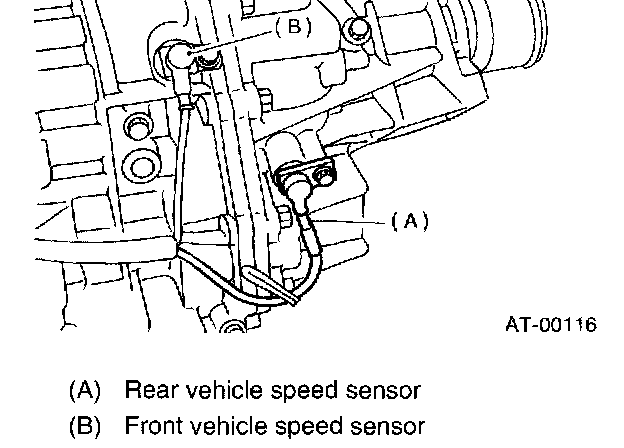 (B)

(A)

AT-00116

(A) Rear vehicle speed sensor
(B) Front vehicle speed sensor