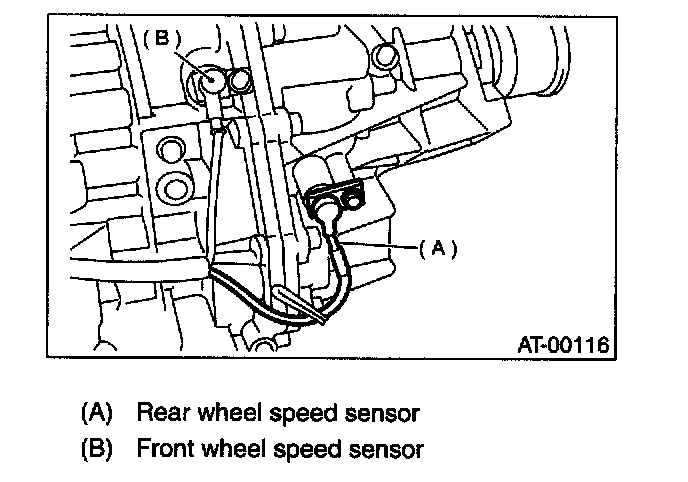 (B)
(A)
AT-00116

(A) Rear wheel speed sensor
(B) Front wheel speed sensor