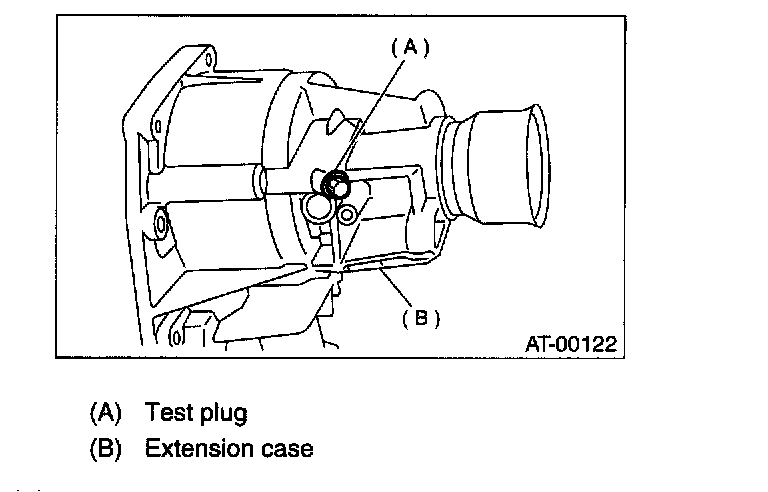 (A)

(B)

AT-00122

(A) Test plug
(B) Extension case