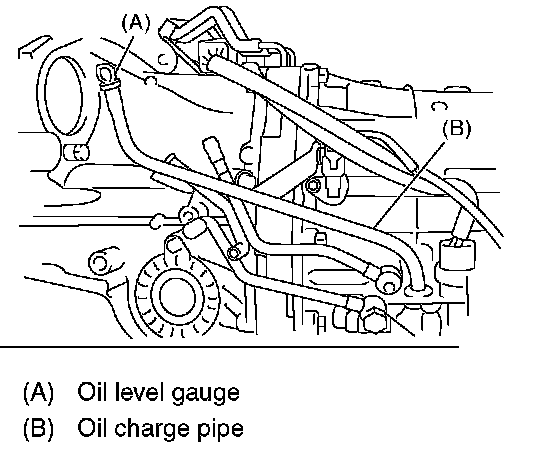 (A)

(B)

(A) Oil level gauge
(B) Oil charge pipe