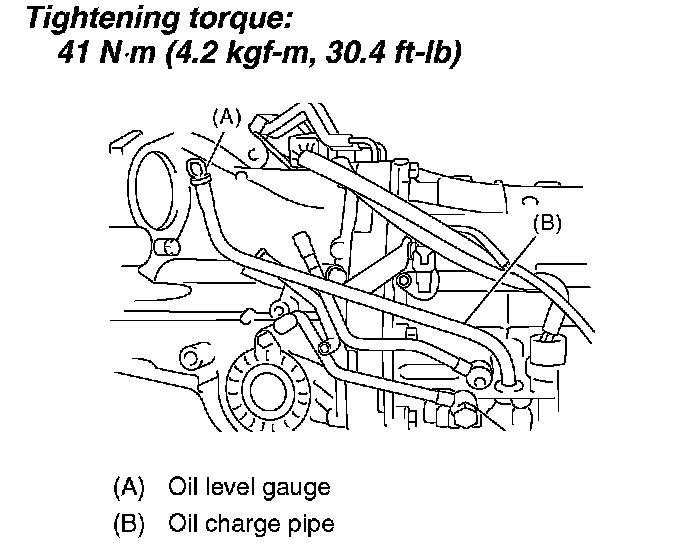 Tightening torque:
41 N·m (4.2 kgf-m, 30.4 ft-lb)

(A)

(B)

(A) Oil level gauge
(B) Oil charge pipe