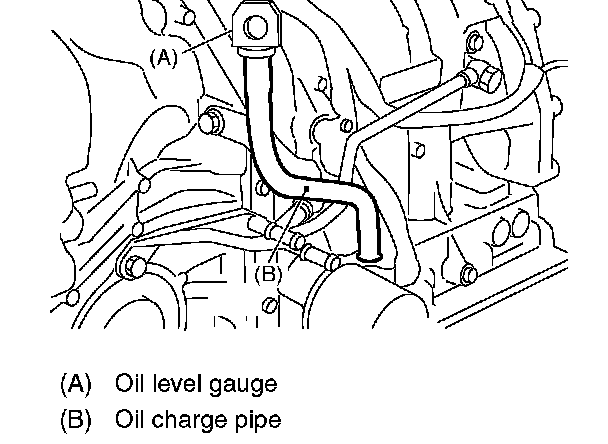 (A)

(B)

(A) Oil level gauge

(B) Oil charge pipe