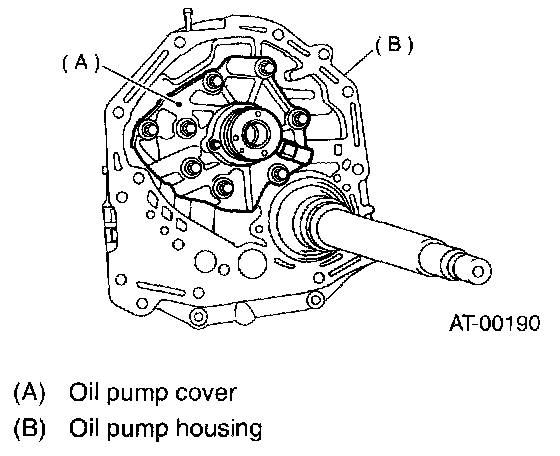 (A)

(B)

AT-00190

(A) Oil pump cover
(B) Oil pump housing