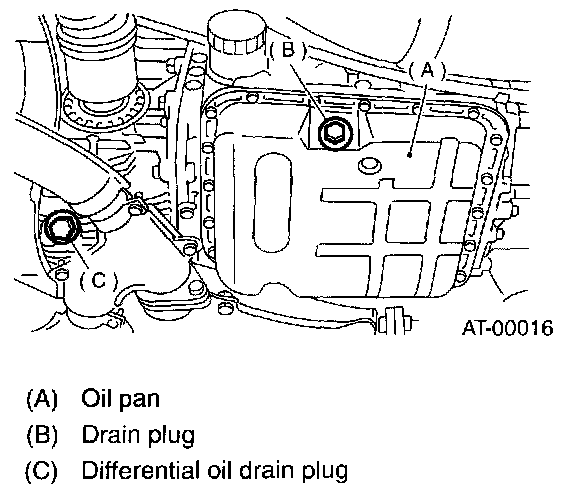 (B)
(A)
(C)
AT-00016

(A) Oil pan
(B) Drain plug
(C) Differential oil drain plug