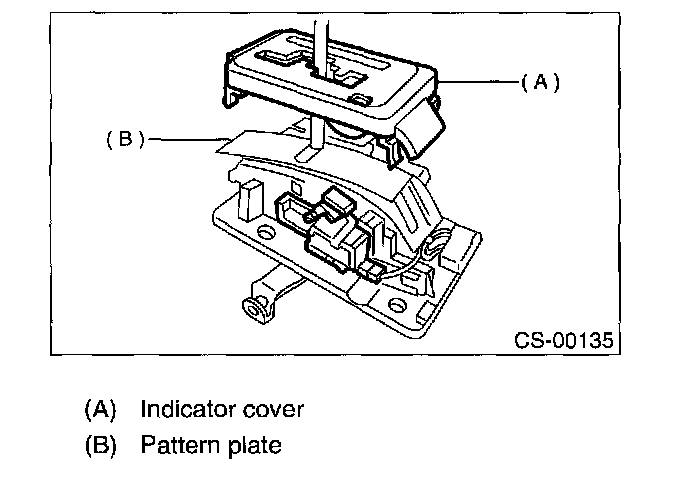 (A)
(B)
CS-00135

(A) Indicator cover
(B) Pattern plate