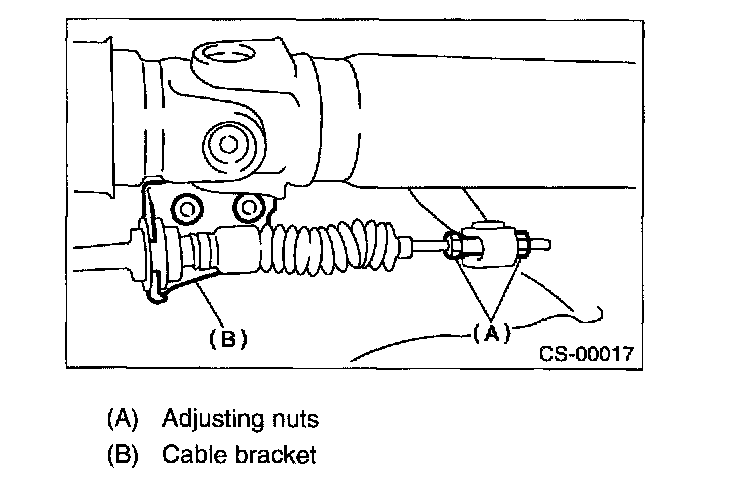 (B)

(A)

CS-00017

(A) Adjusting nuts
(B) Cable bracket