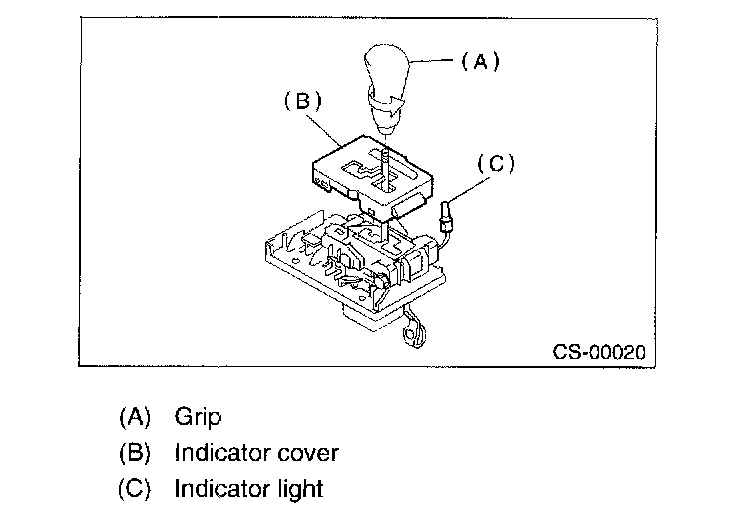 (A)

(B)

(C)

CS-00020

(A) Grip
(B) Indicator cover
(C) Indicator light