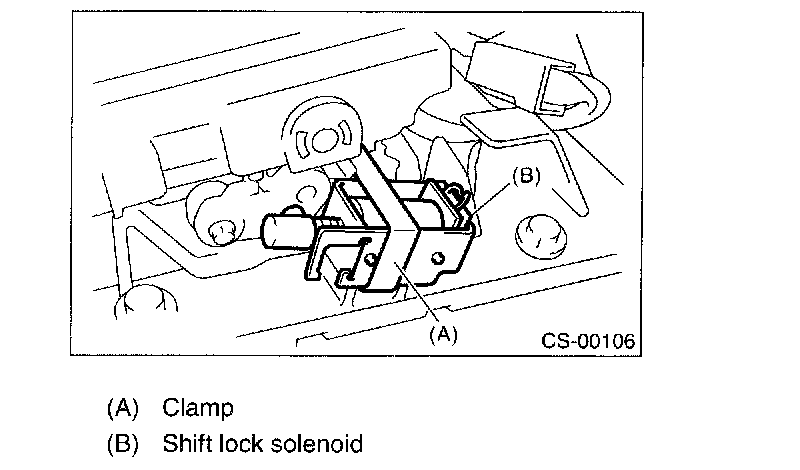 (B)
(A)
CS-00106

(A) Clamp
(B) Shift lock solenoid